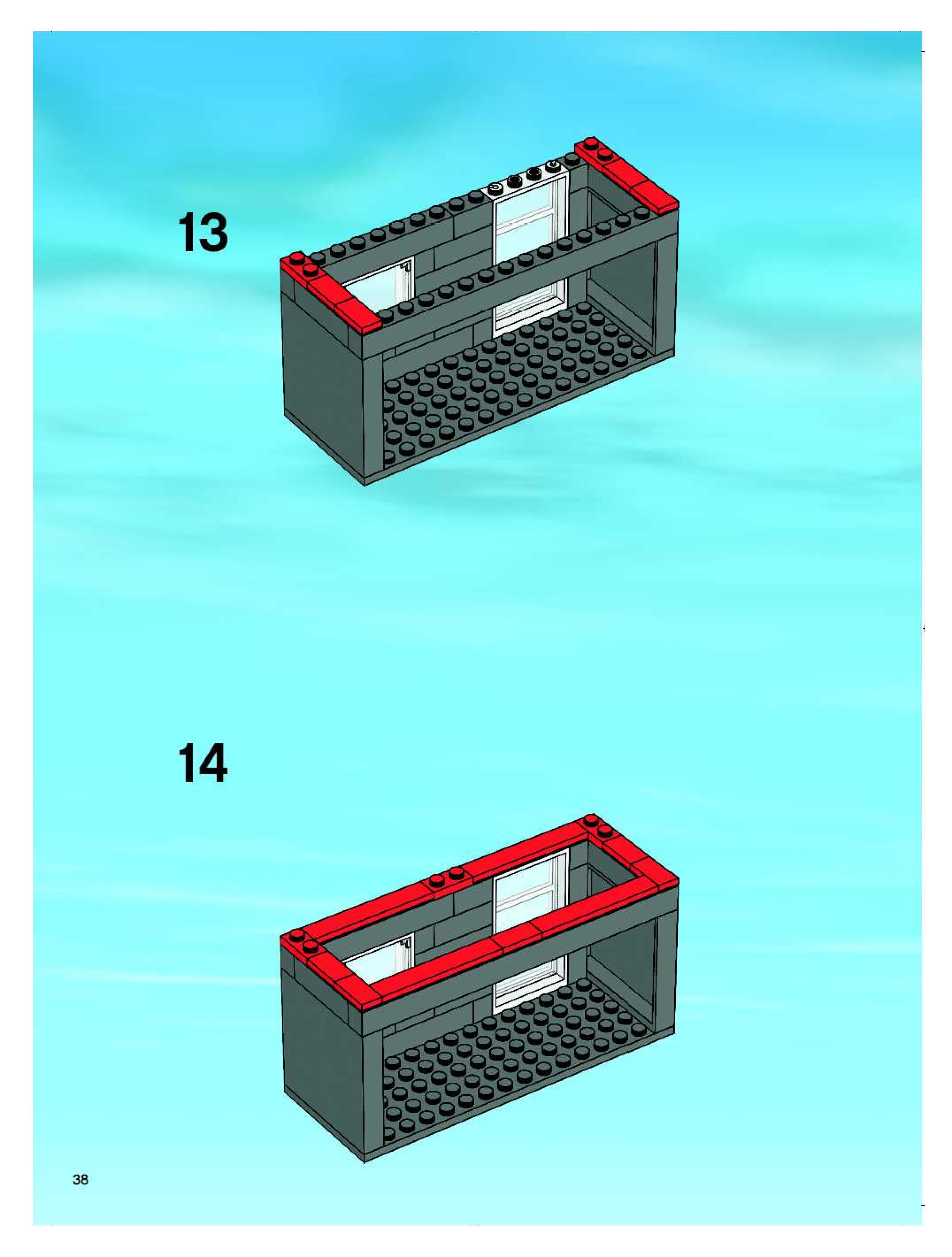 13

14

38