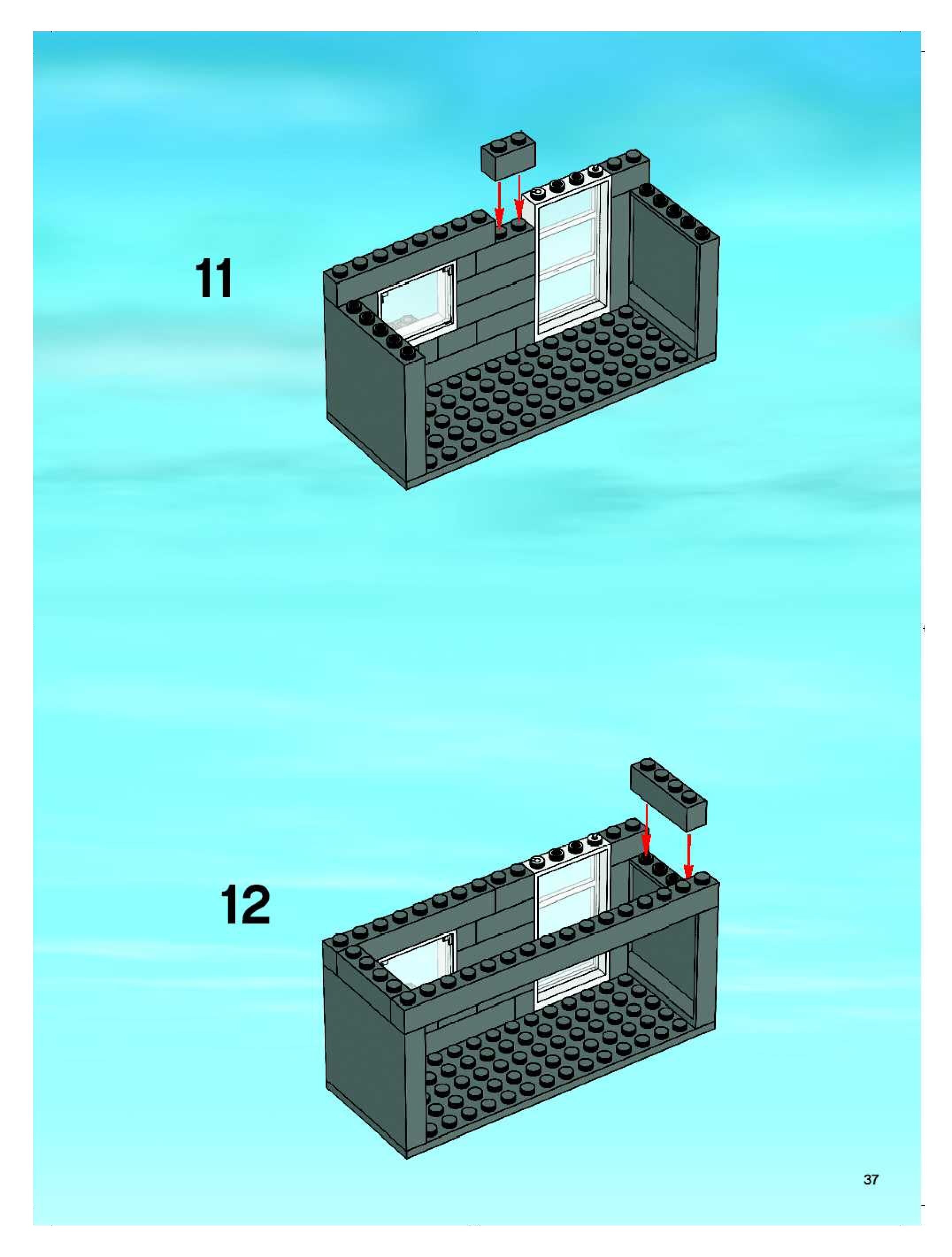 11

12

37