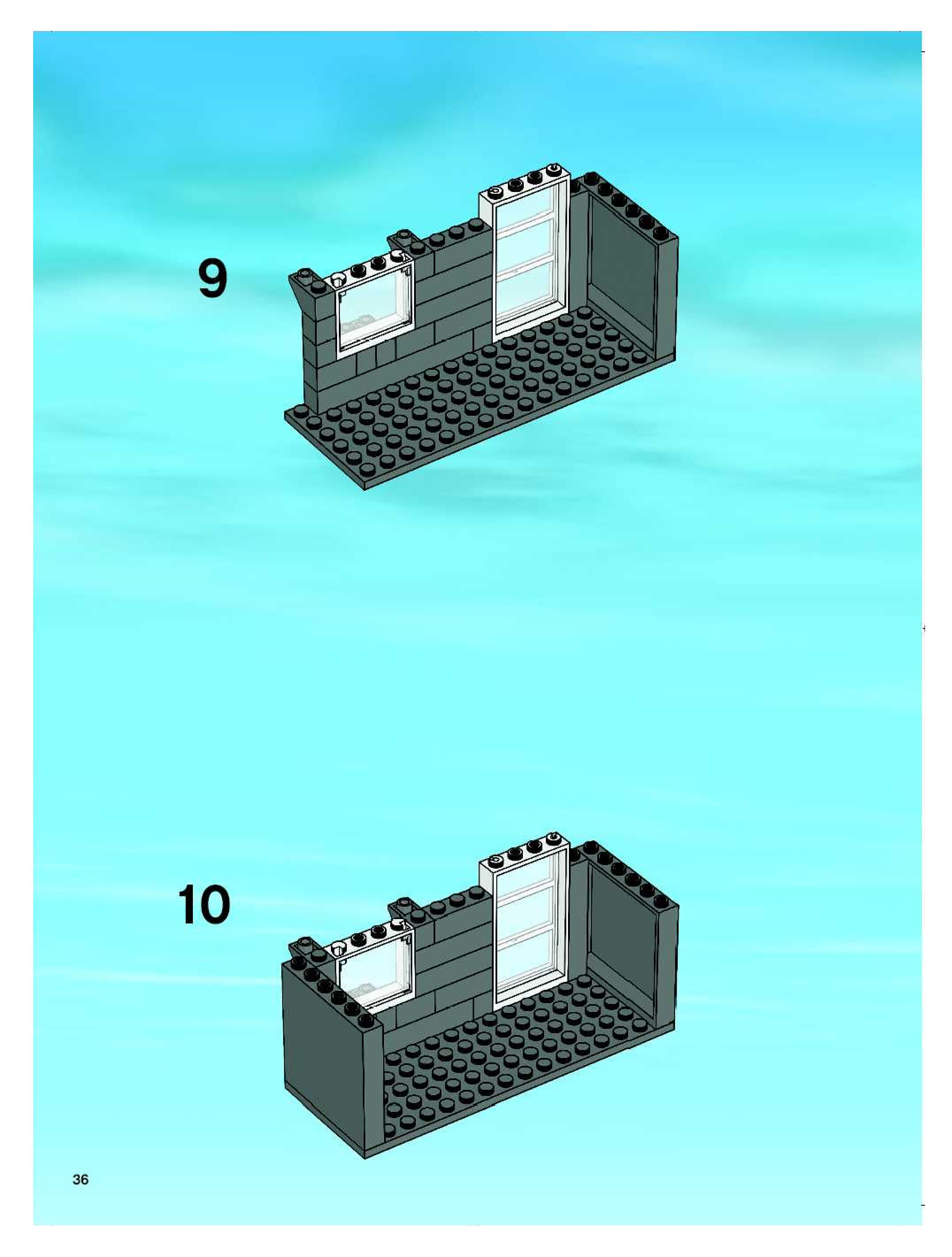 9

10

36