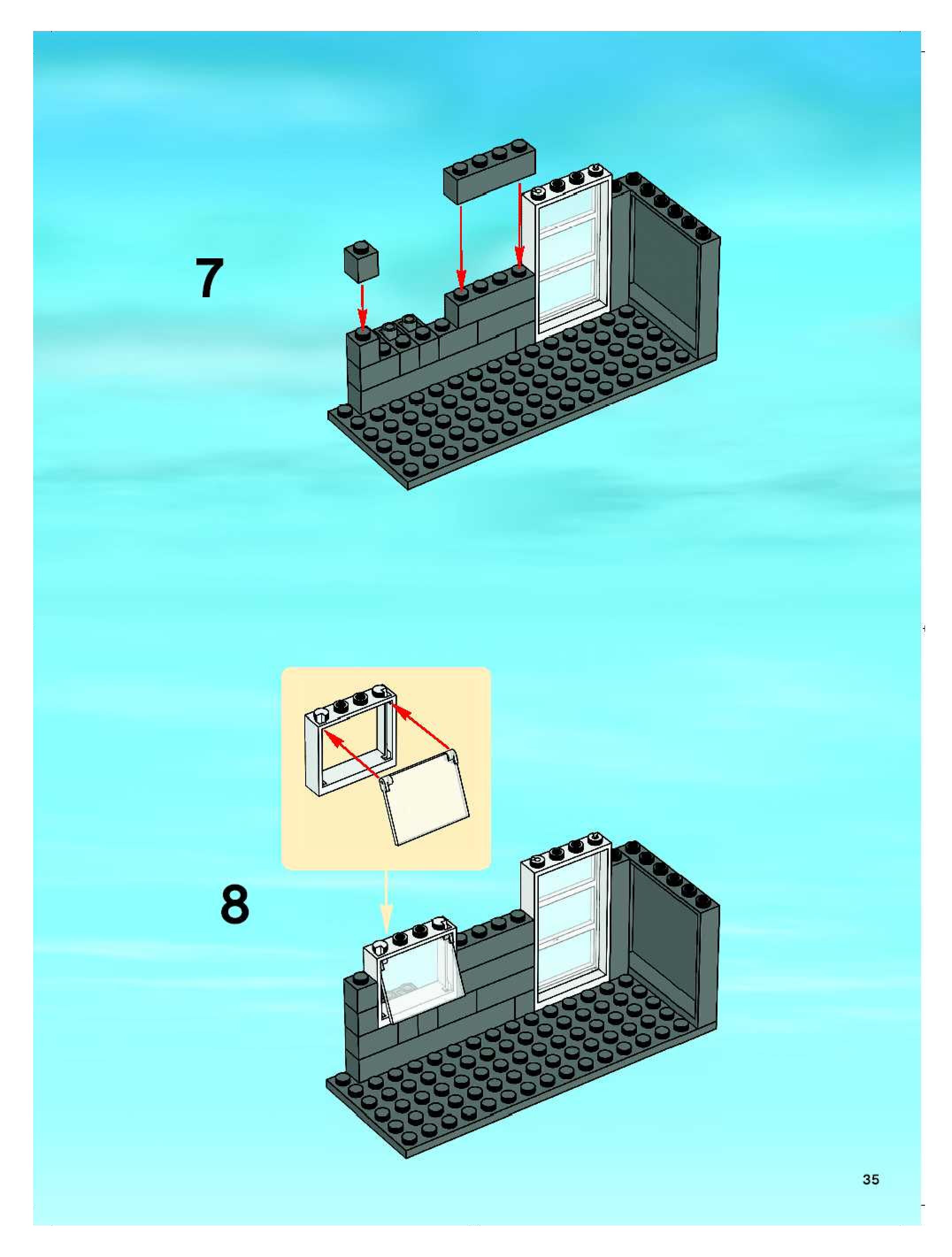 7

8

35