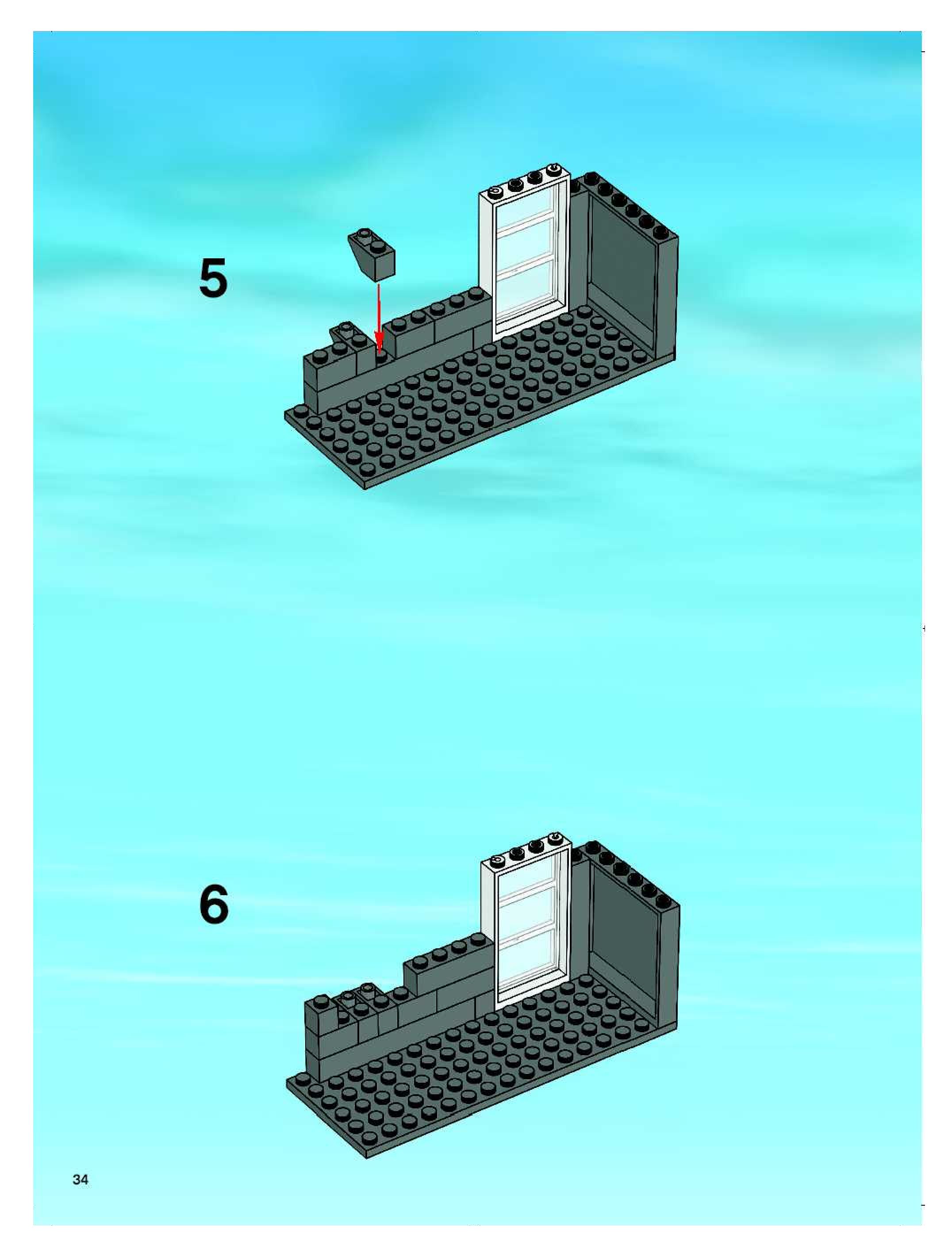 5

6

34