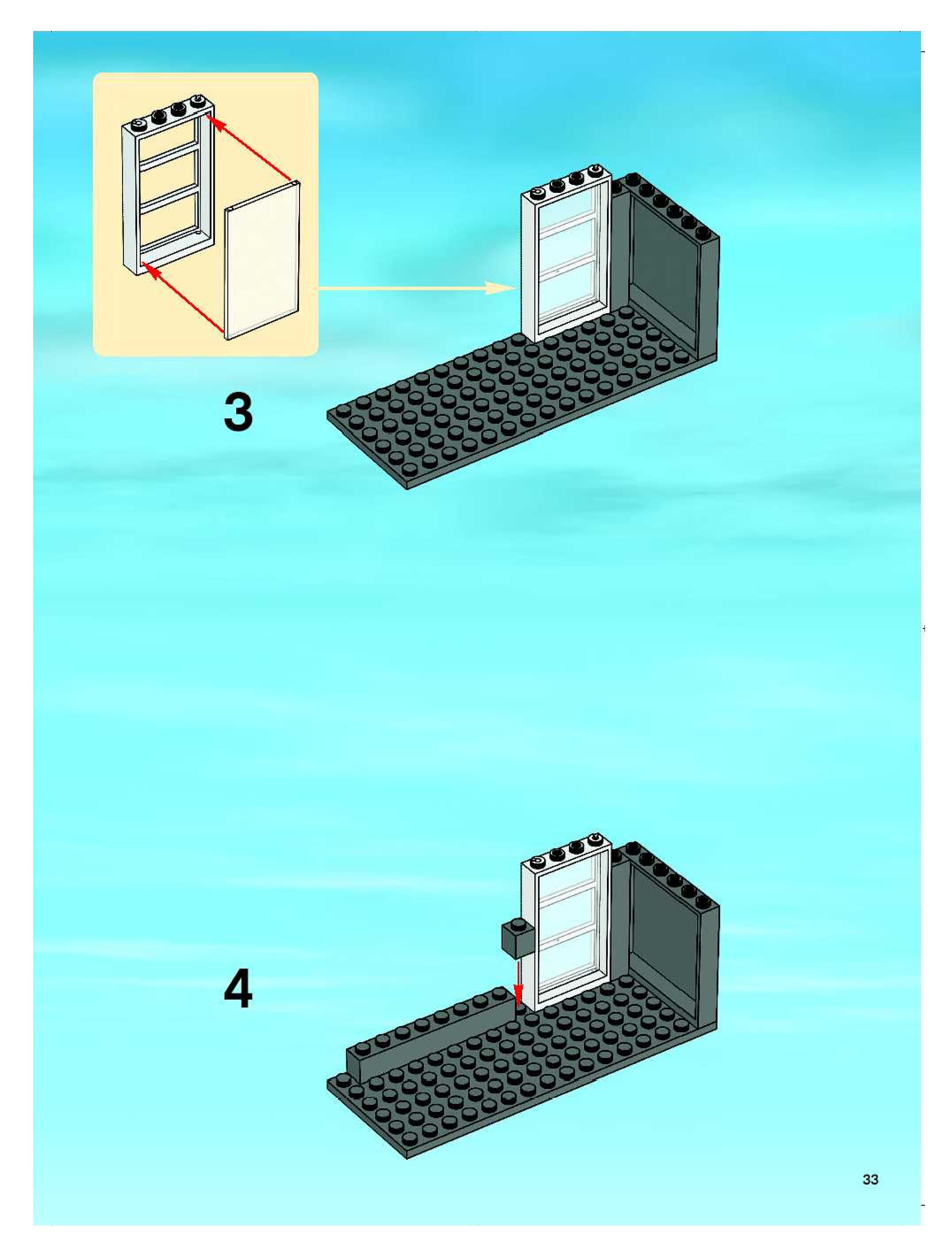 3

4

33