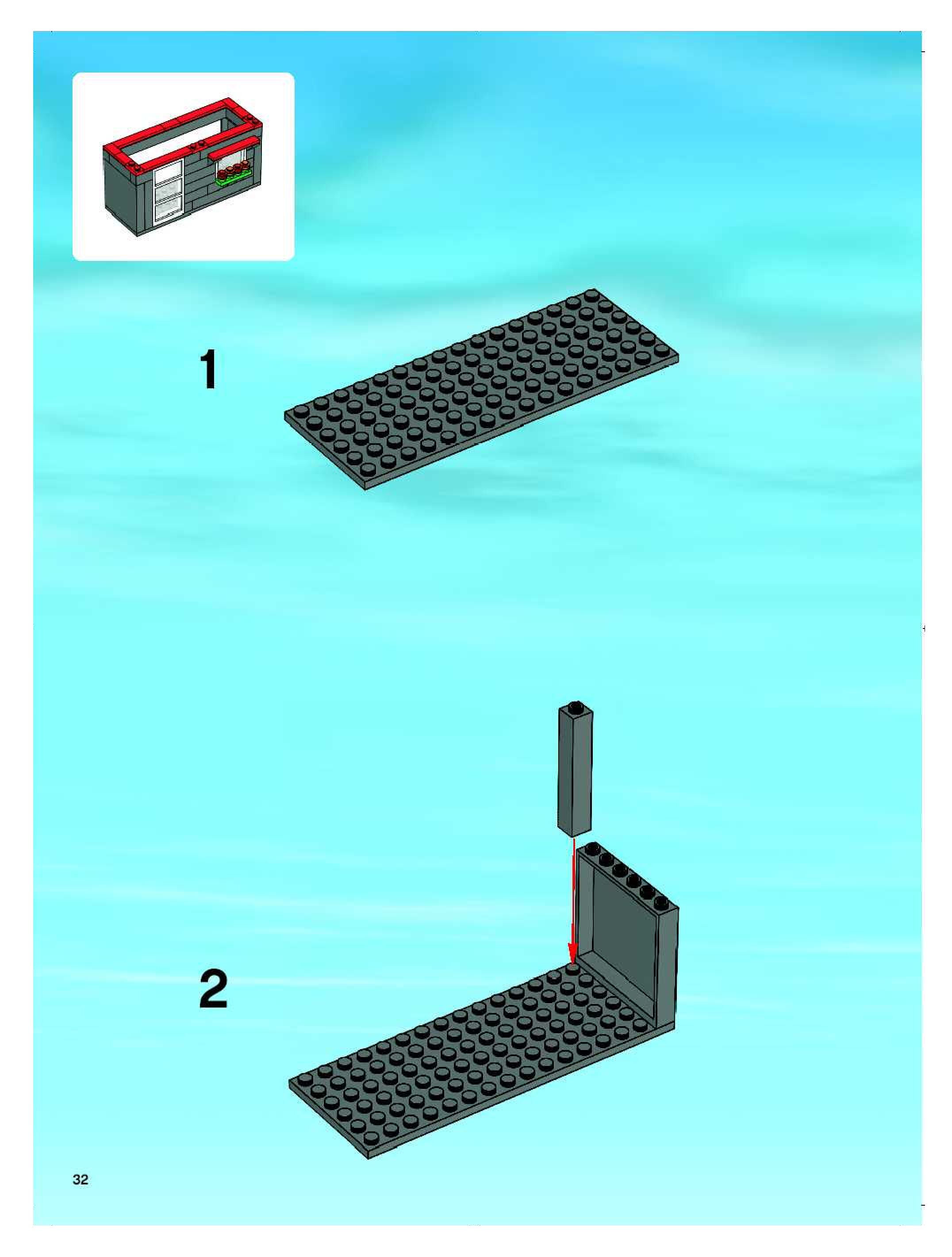 1

2

32