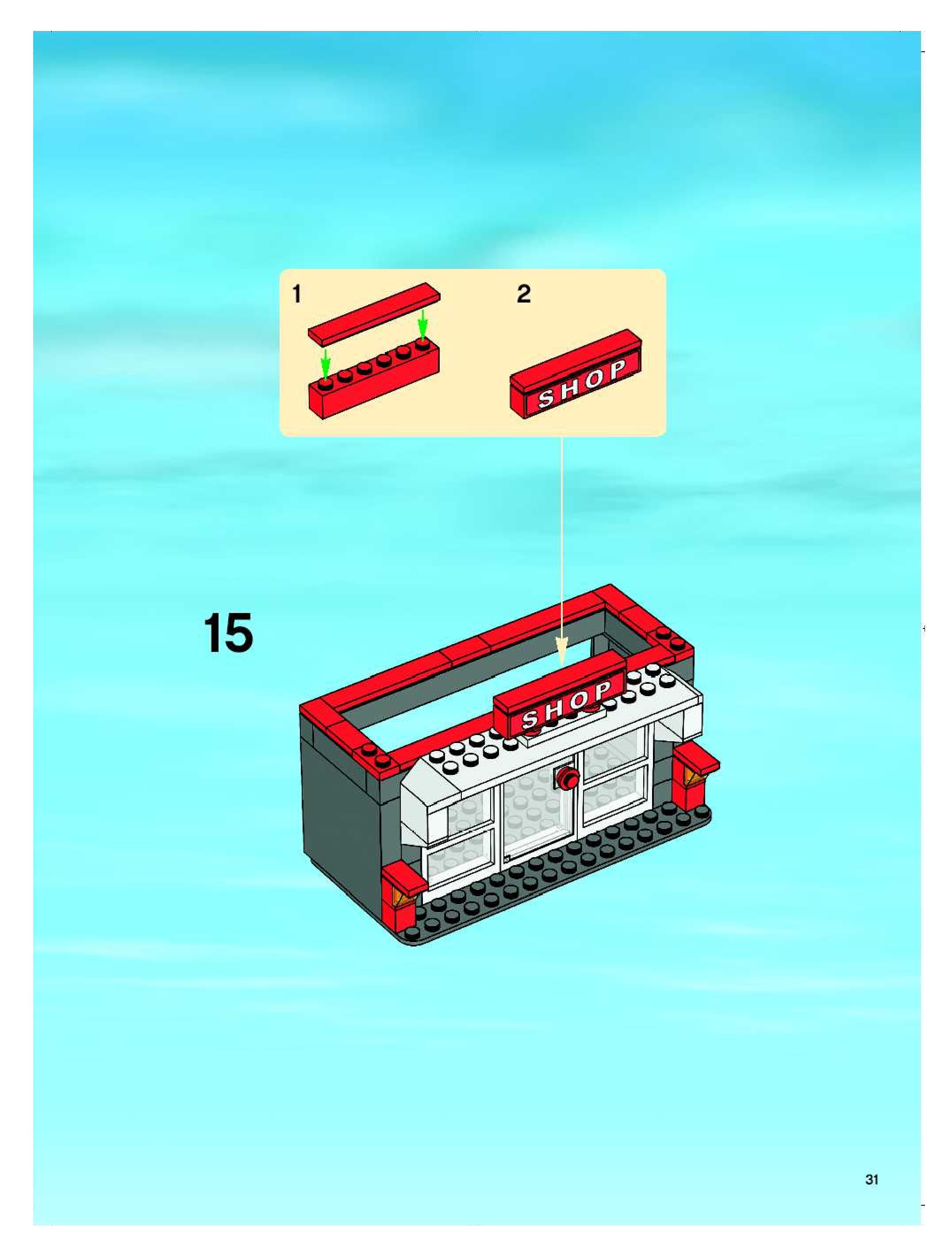 1

2

SHOP

15

SHOP

31