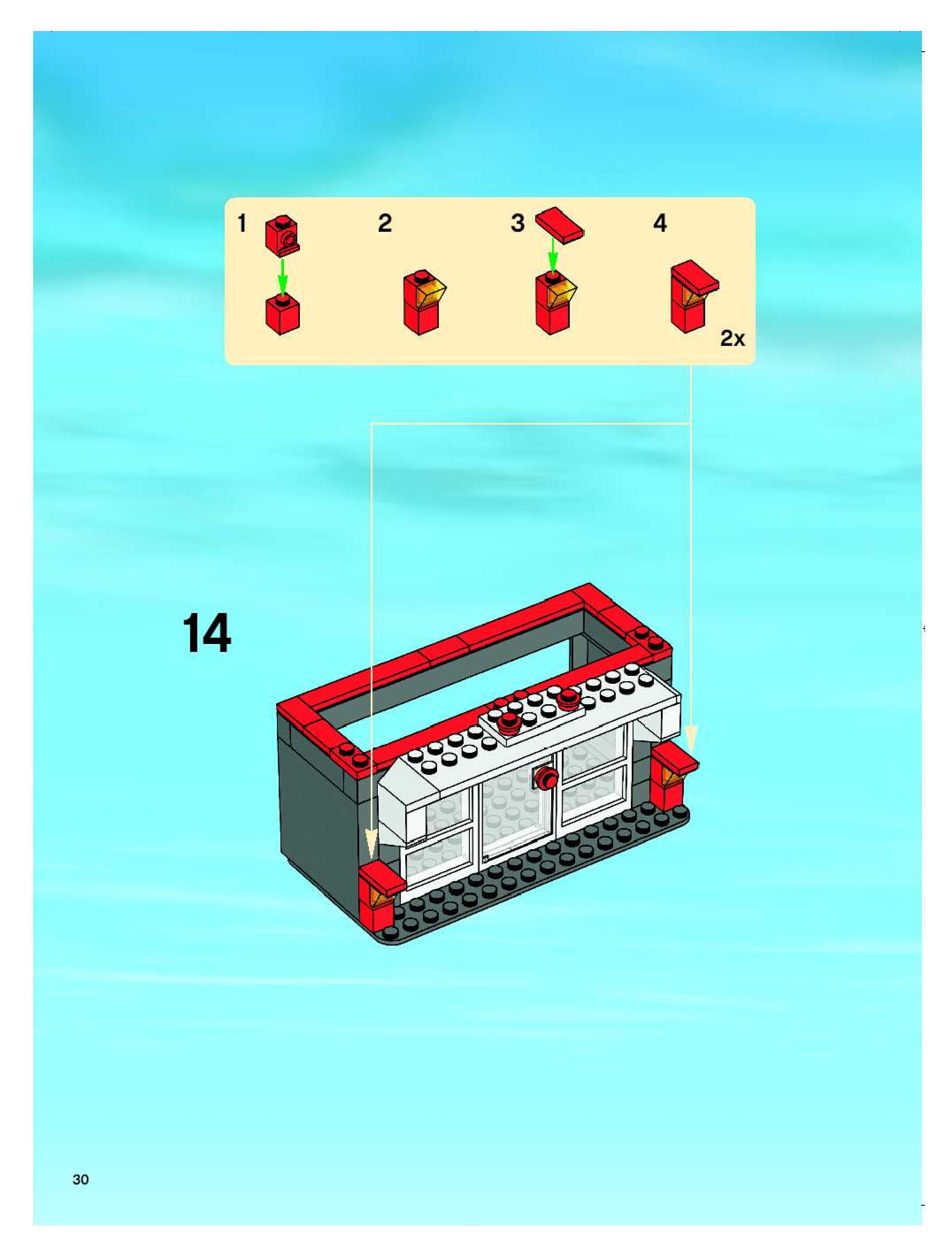 1 2 3 4

2x

14

30