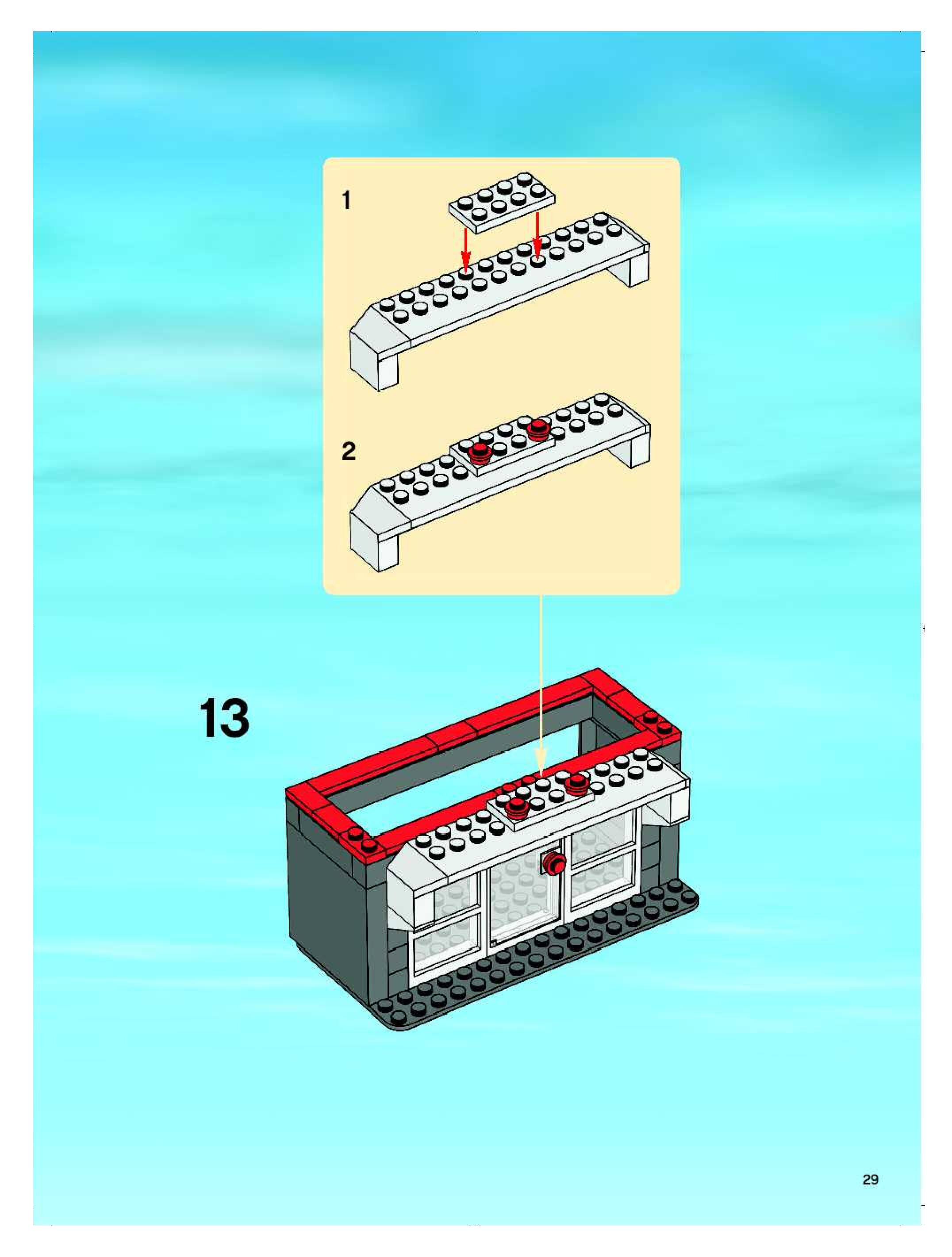 1

2

13

29