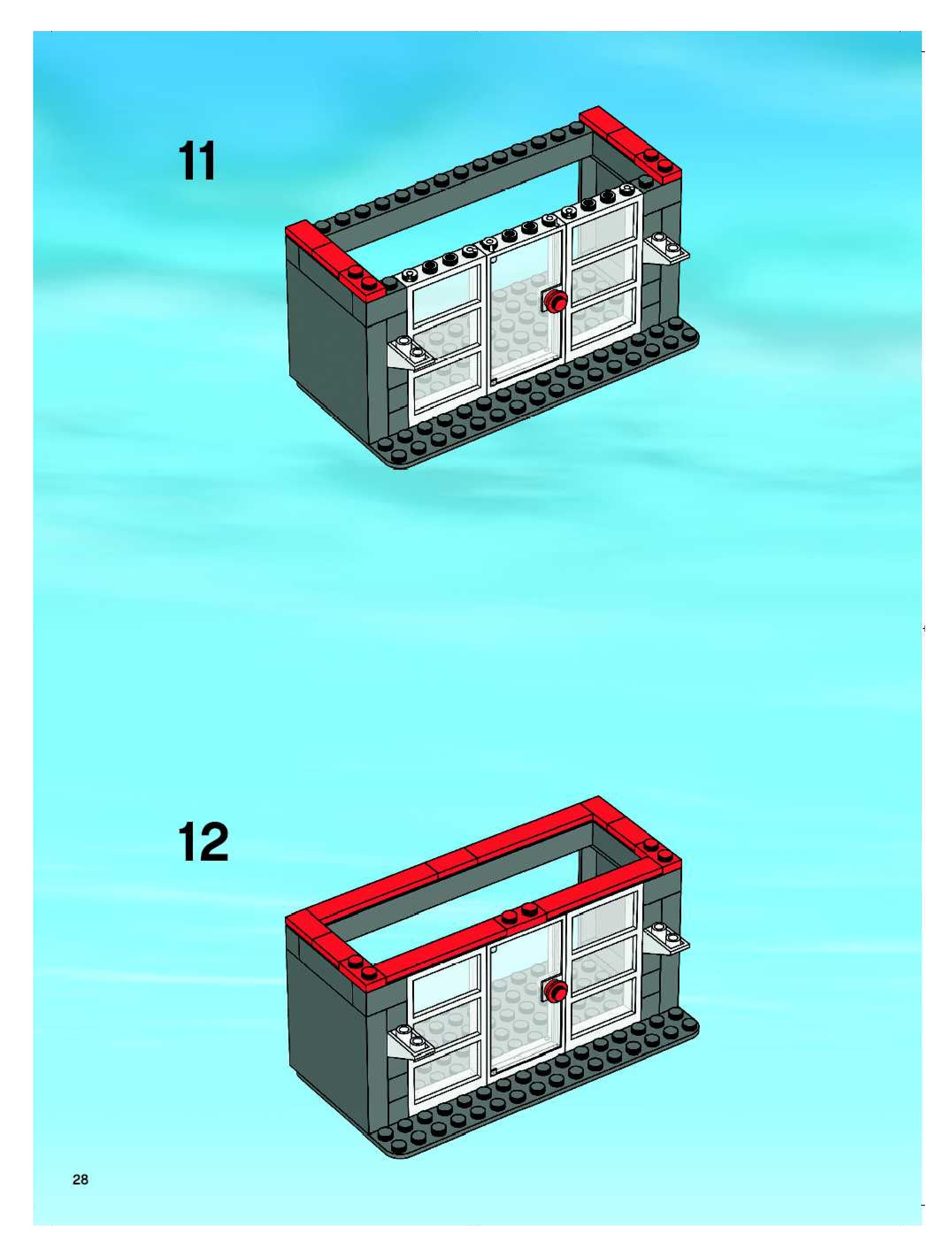 11

12

28