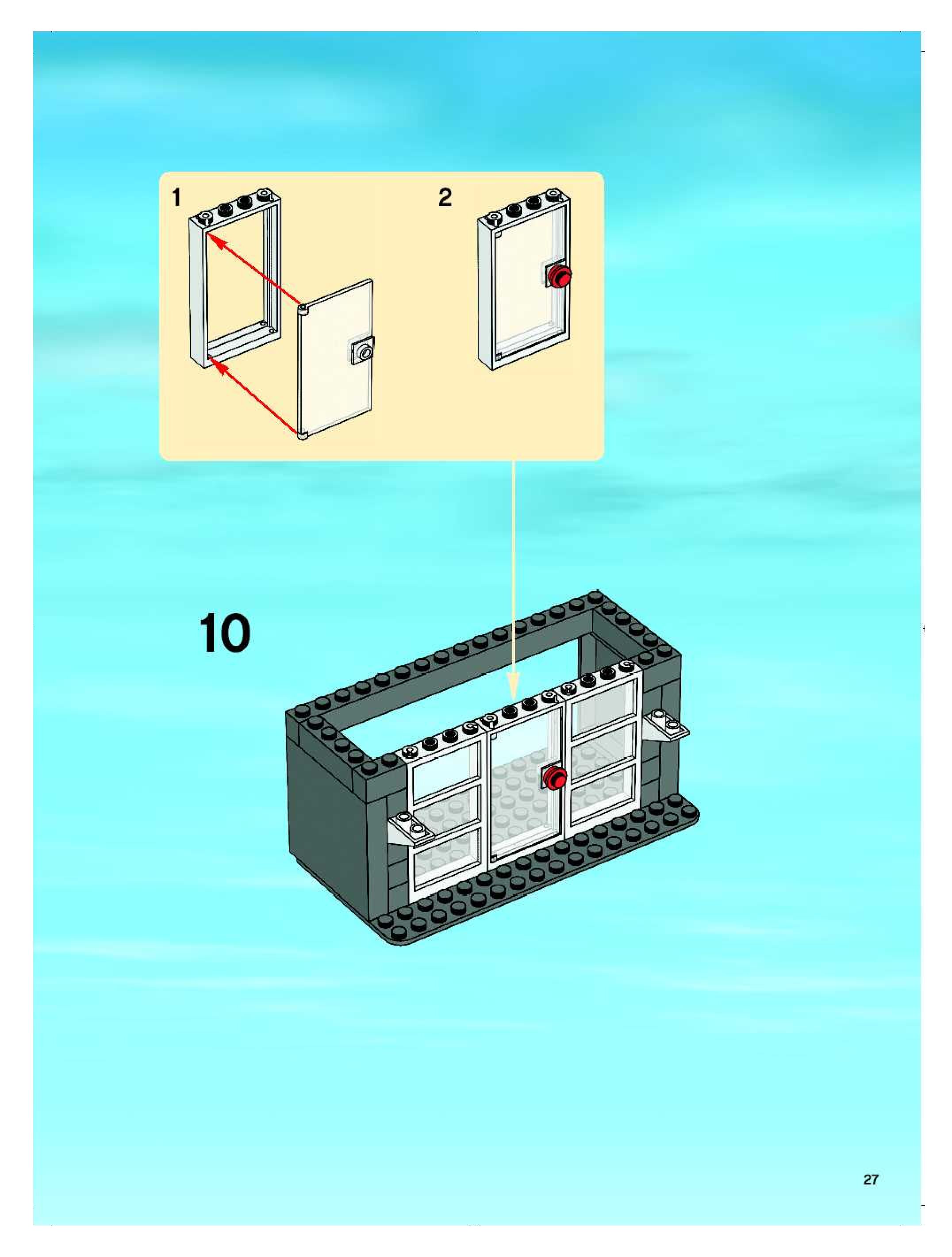 1

2

10

27