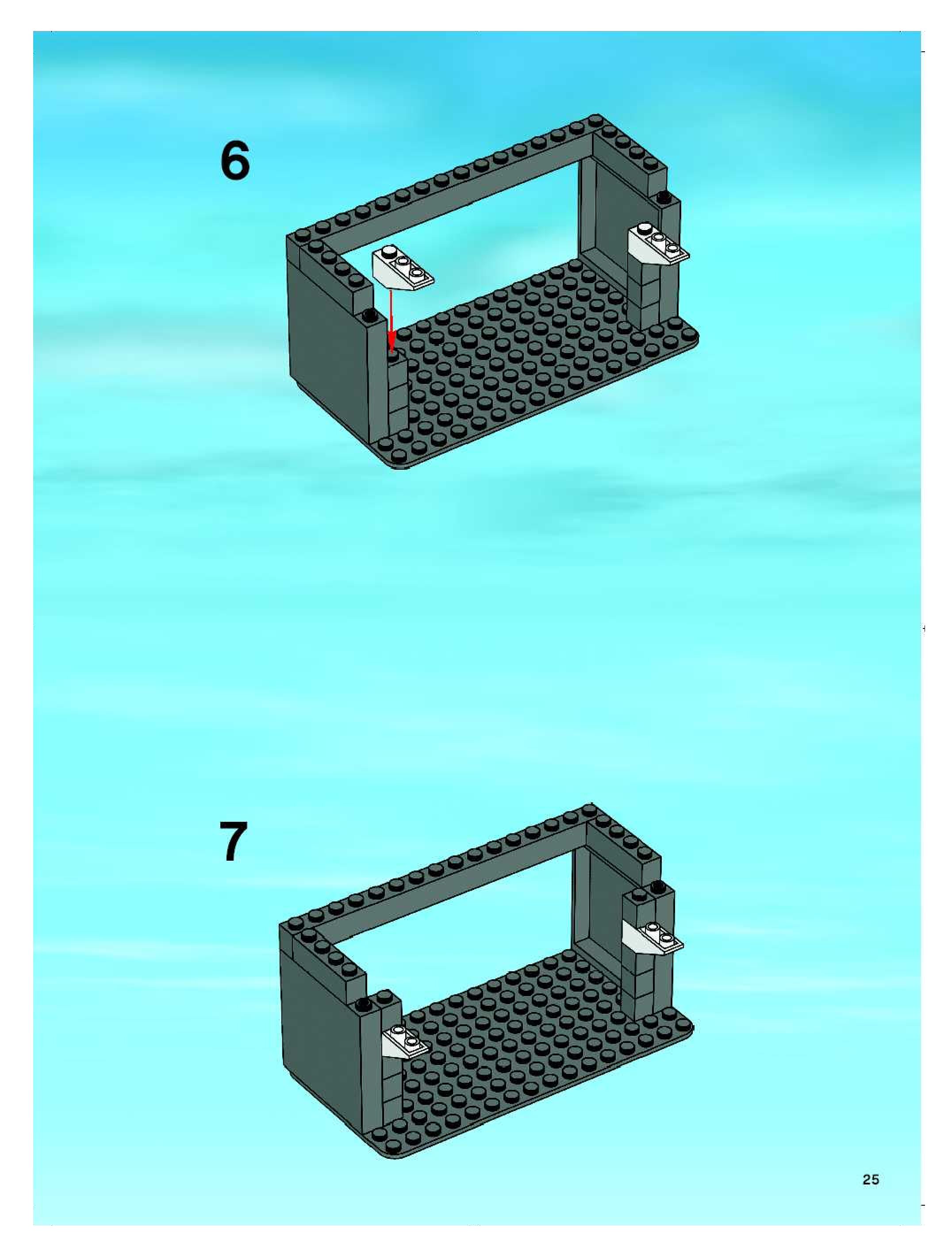 6

7

25