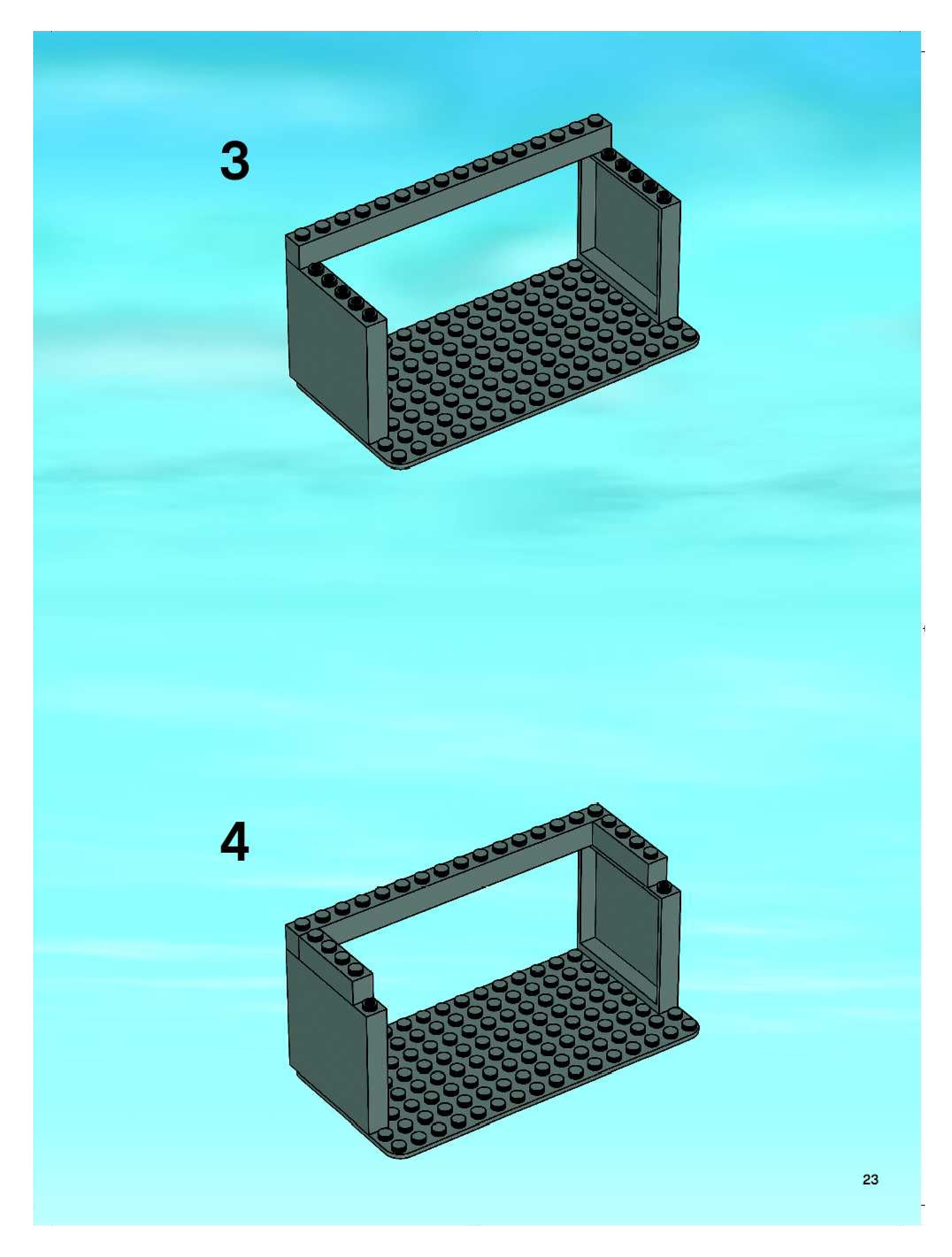 3

4

23