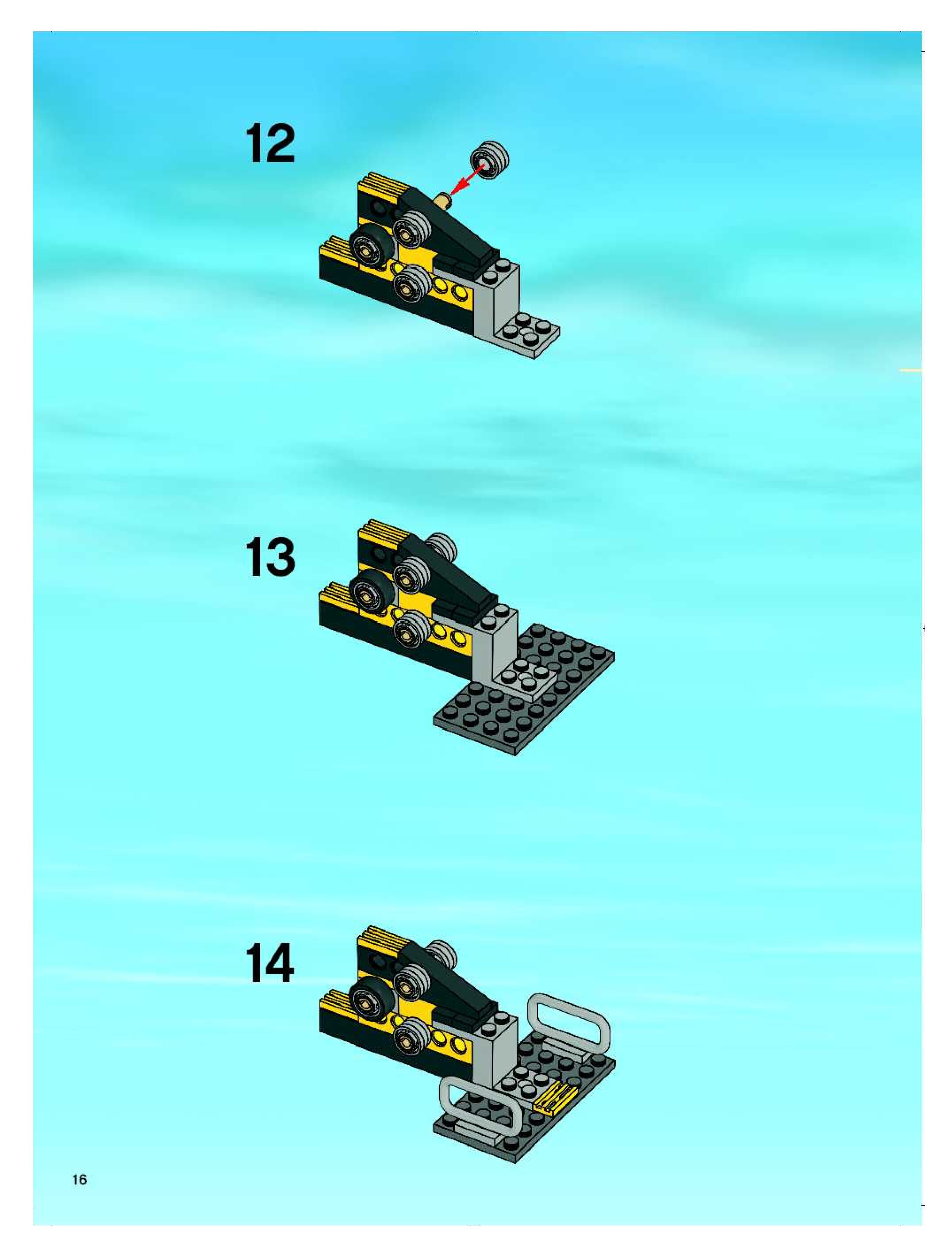 12

13

14

16