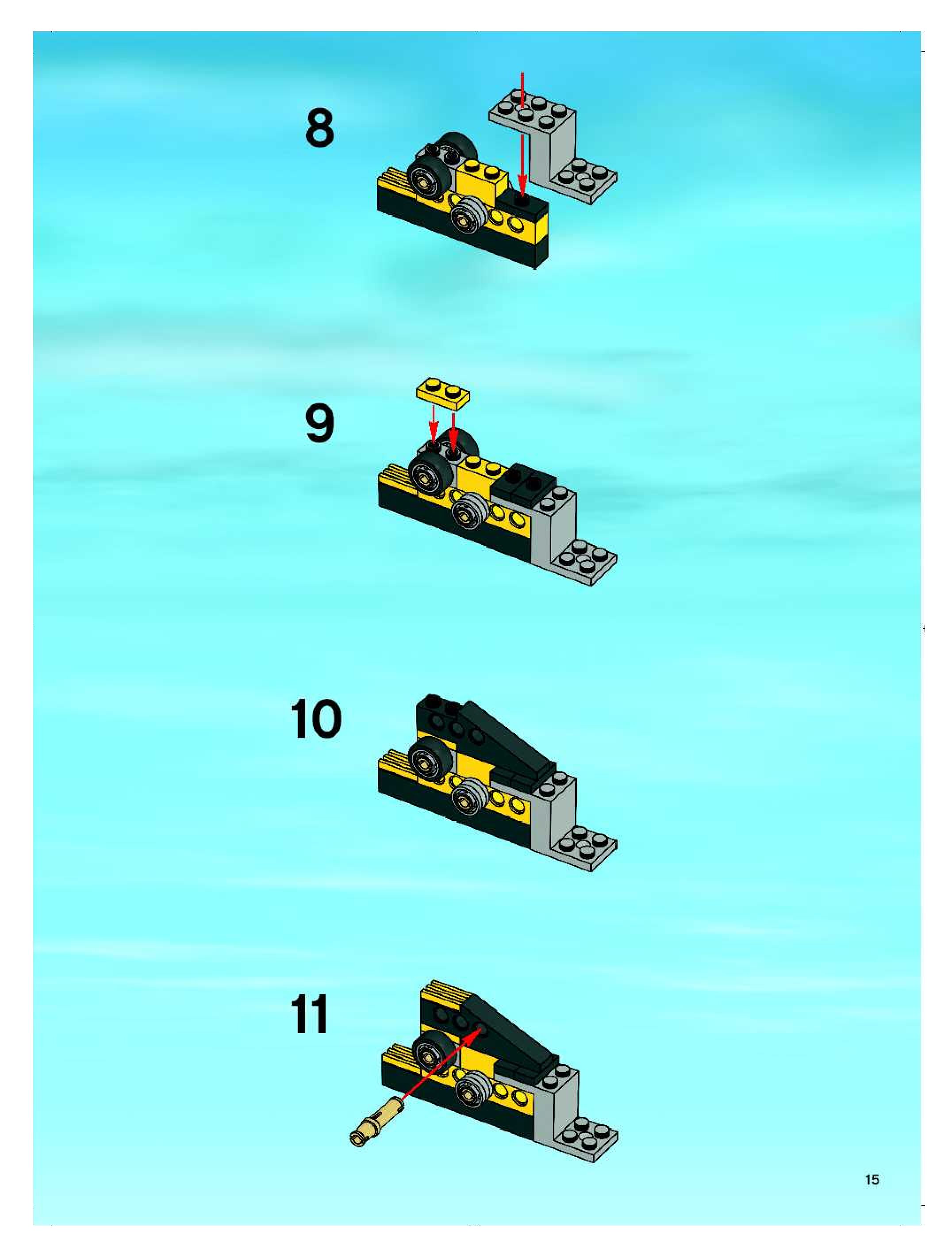 8

9

10

11

15