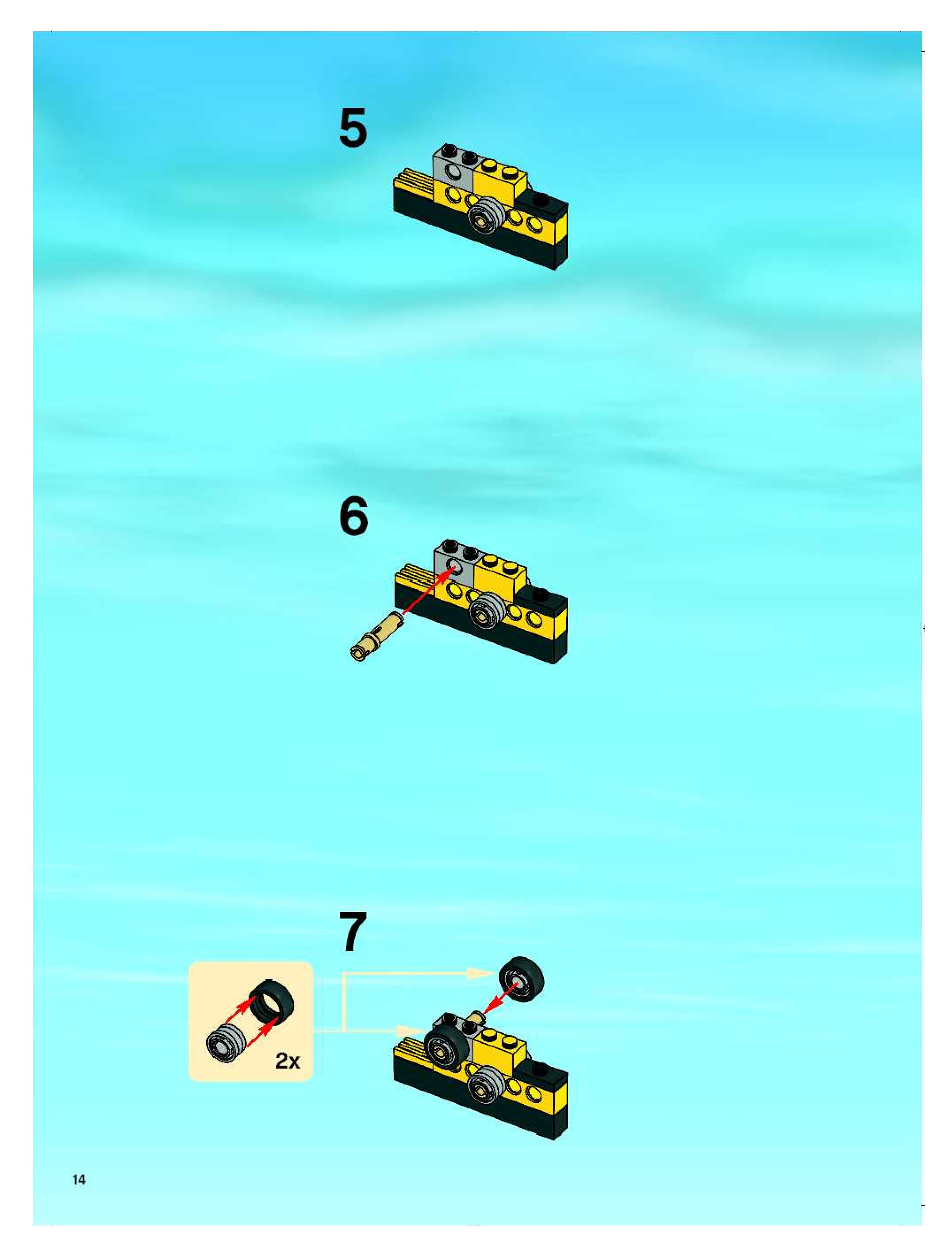 5

6

7

2x

14