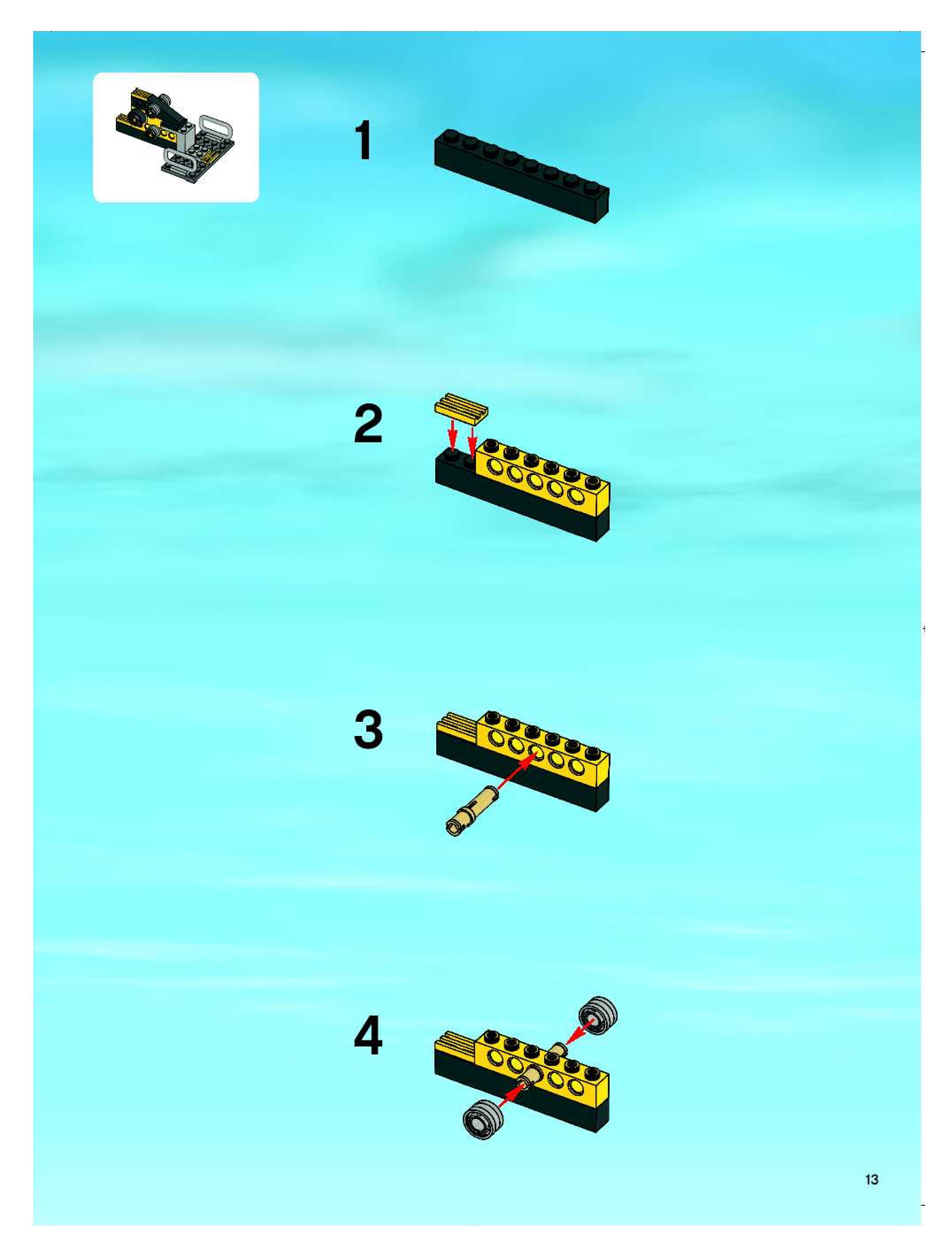 1

2

3

4

13