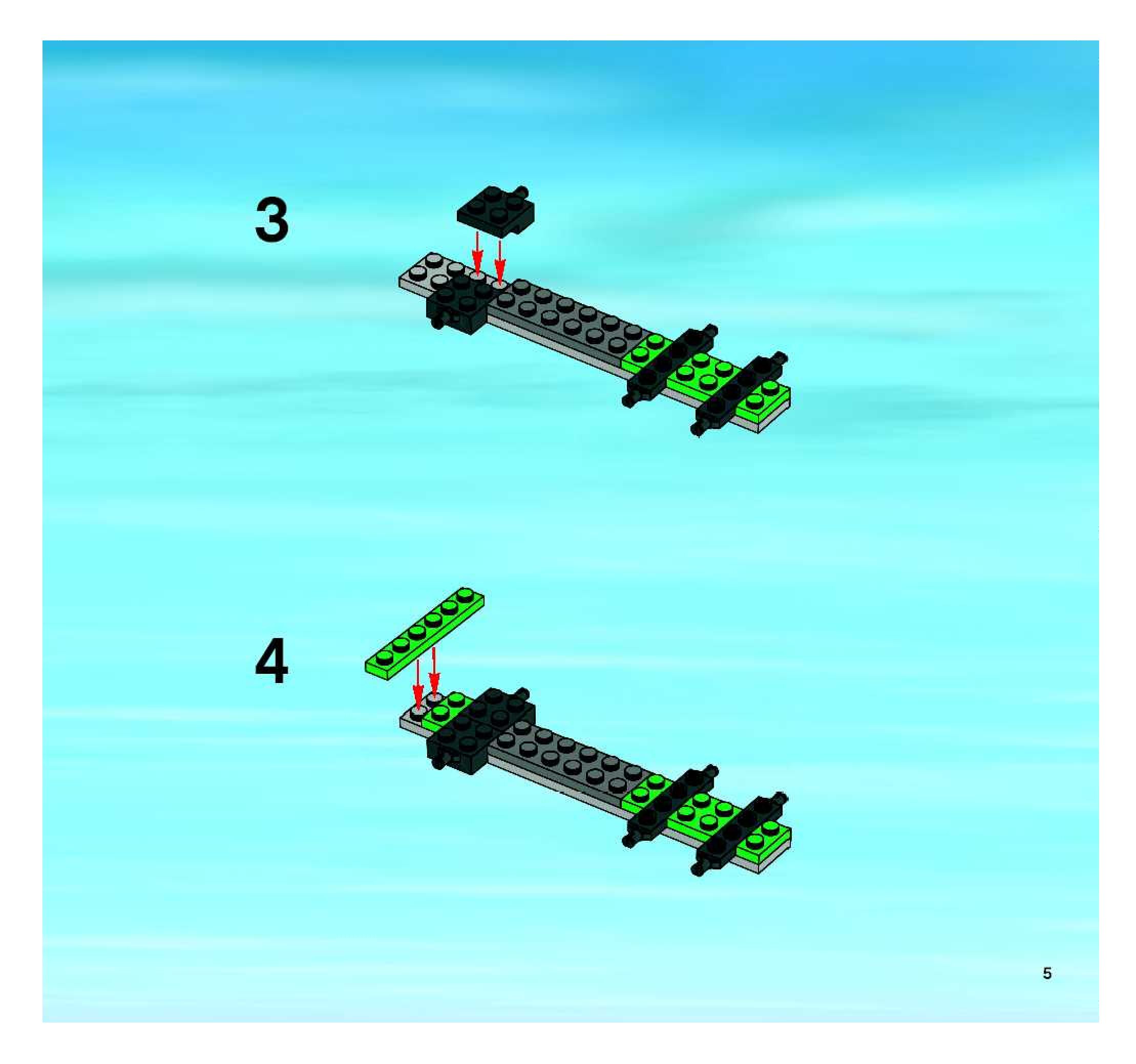 3

4

5