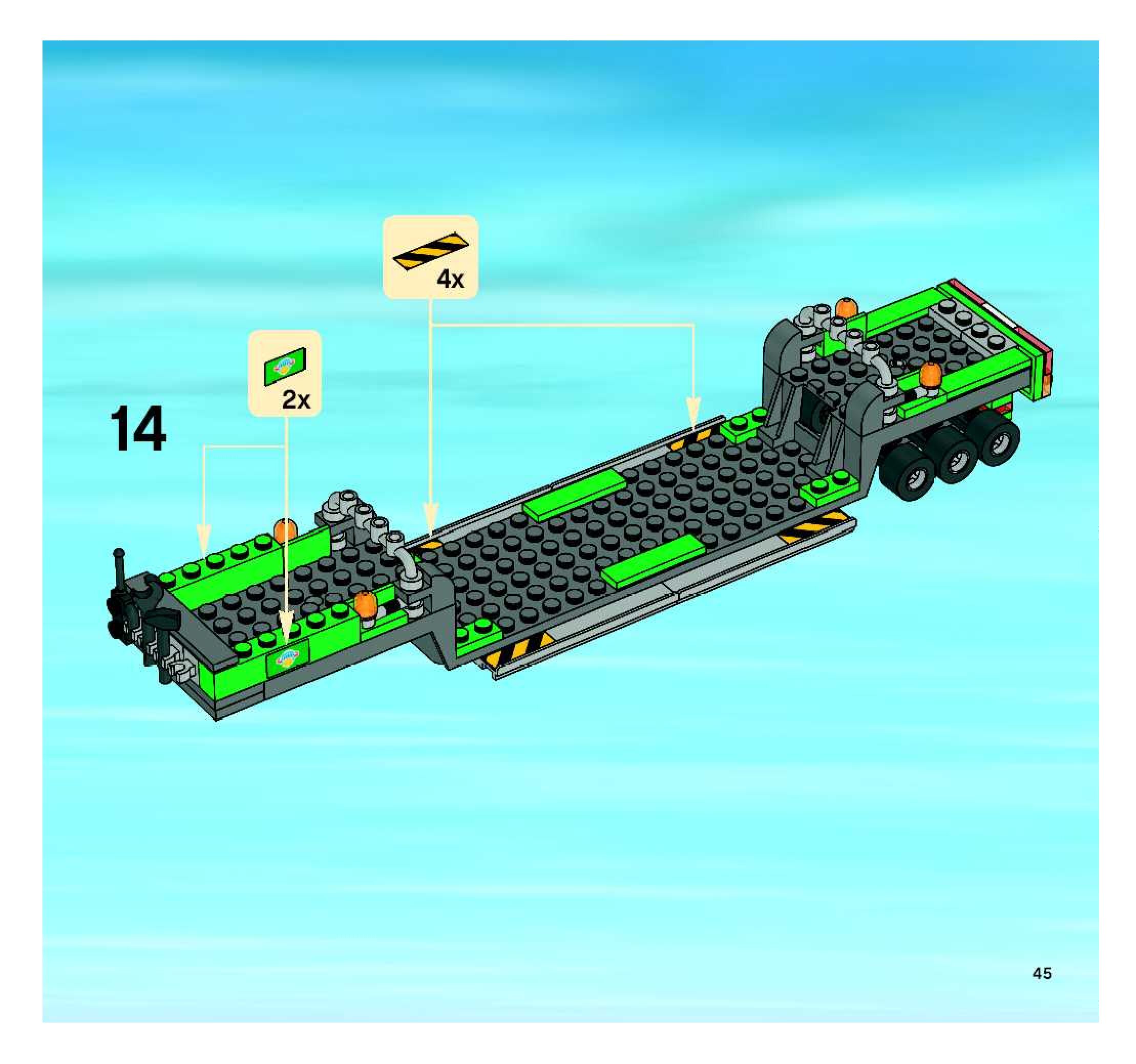 4x

2x

14

45