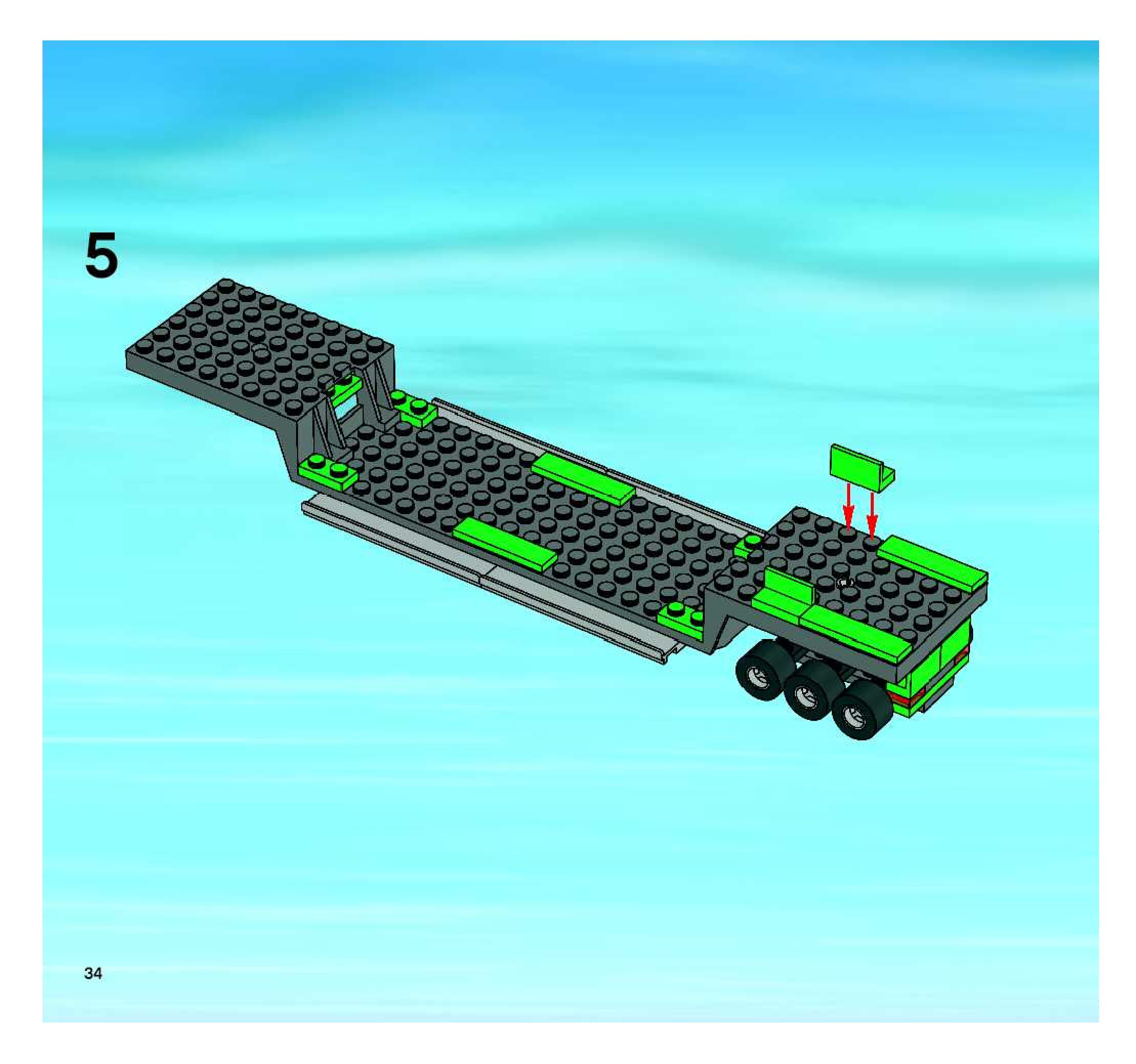 5

34