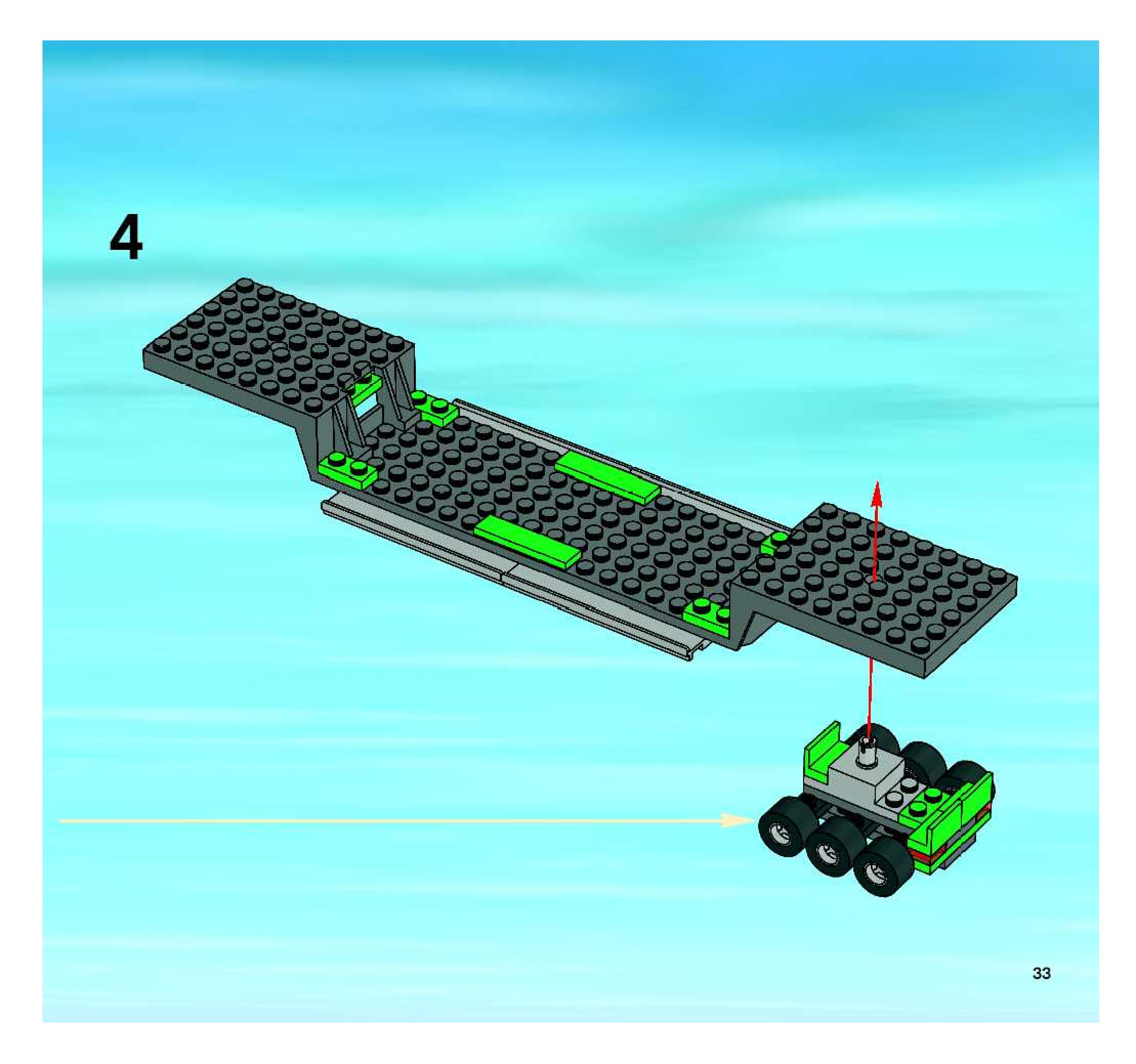 4

33