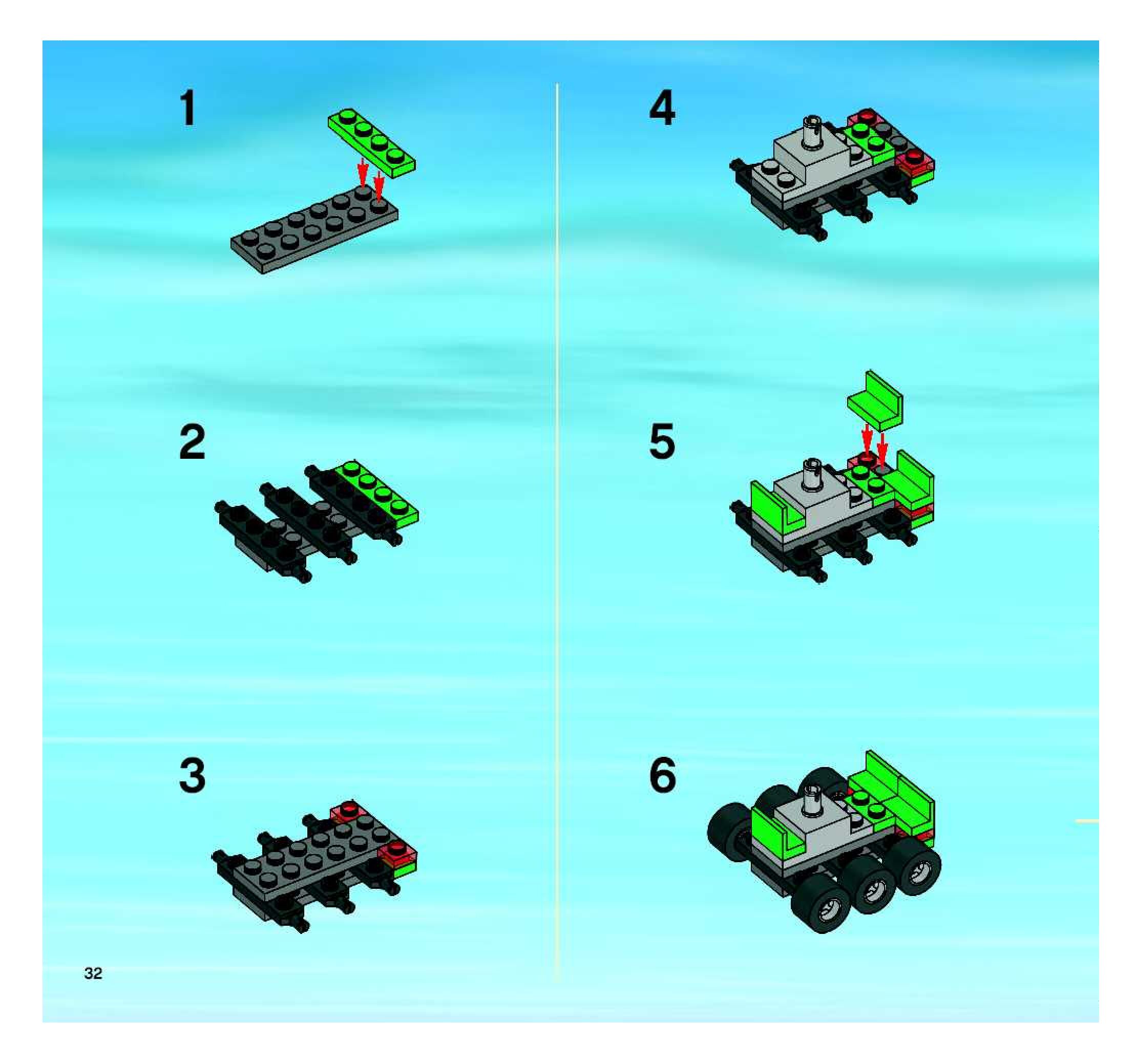 1

2

3

4

5

6

32