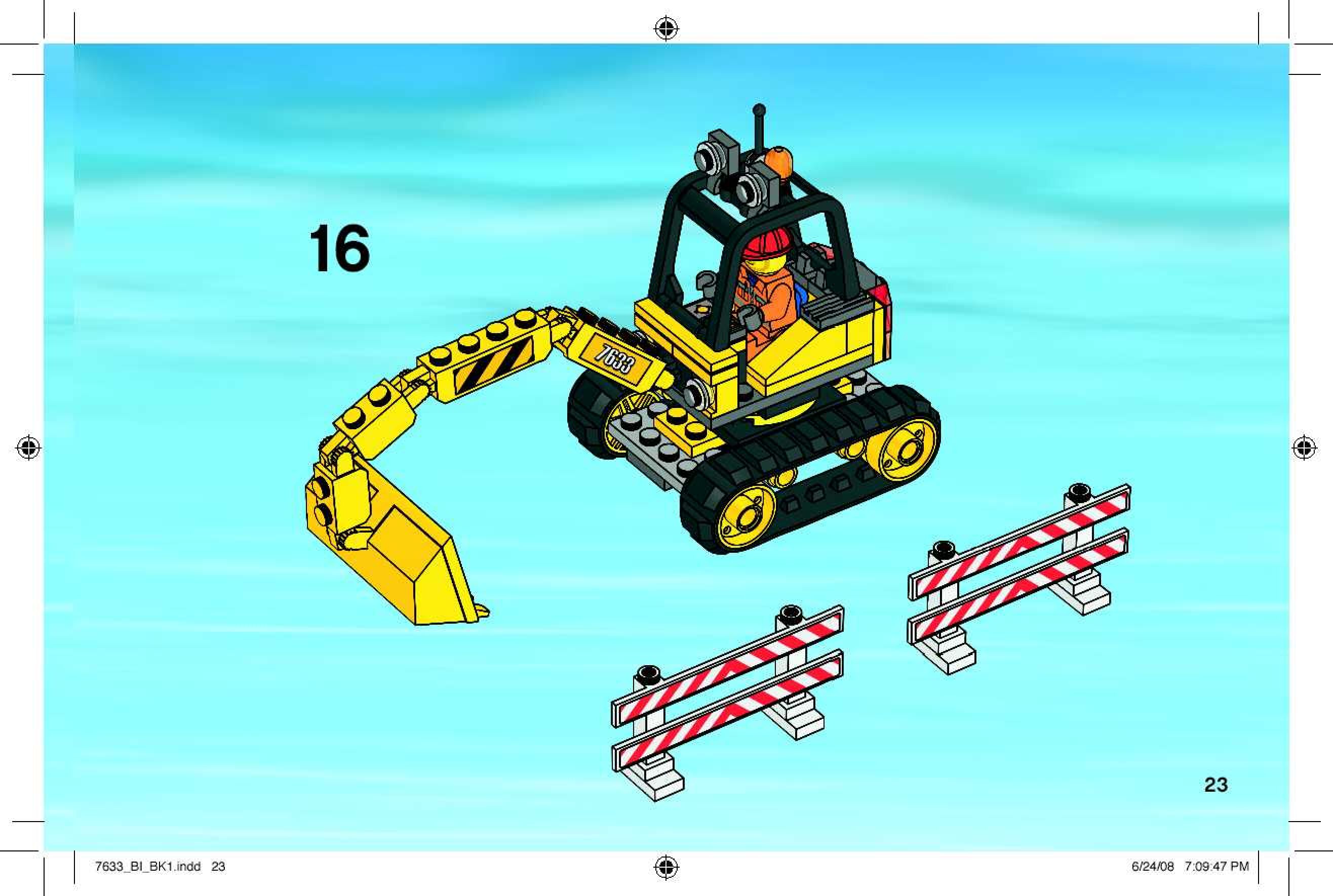 16

7633

23

7633_BI_BK1.indd 23

6/24/08 7:09:47 PM