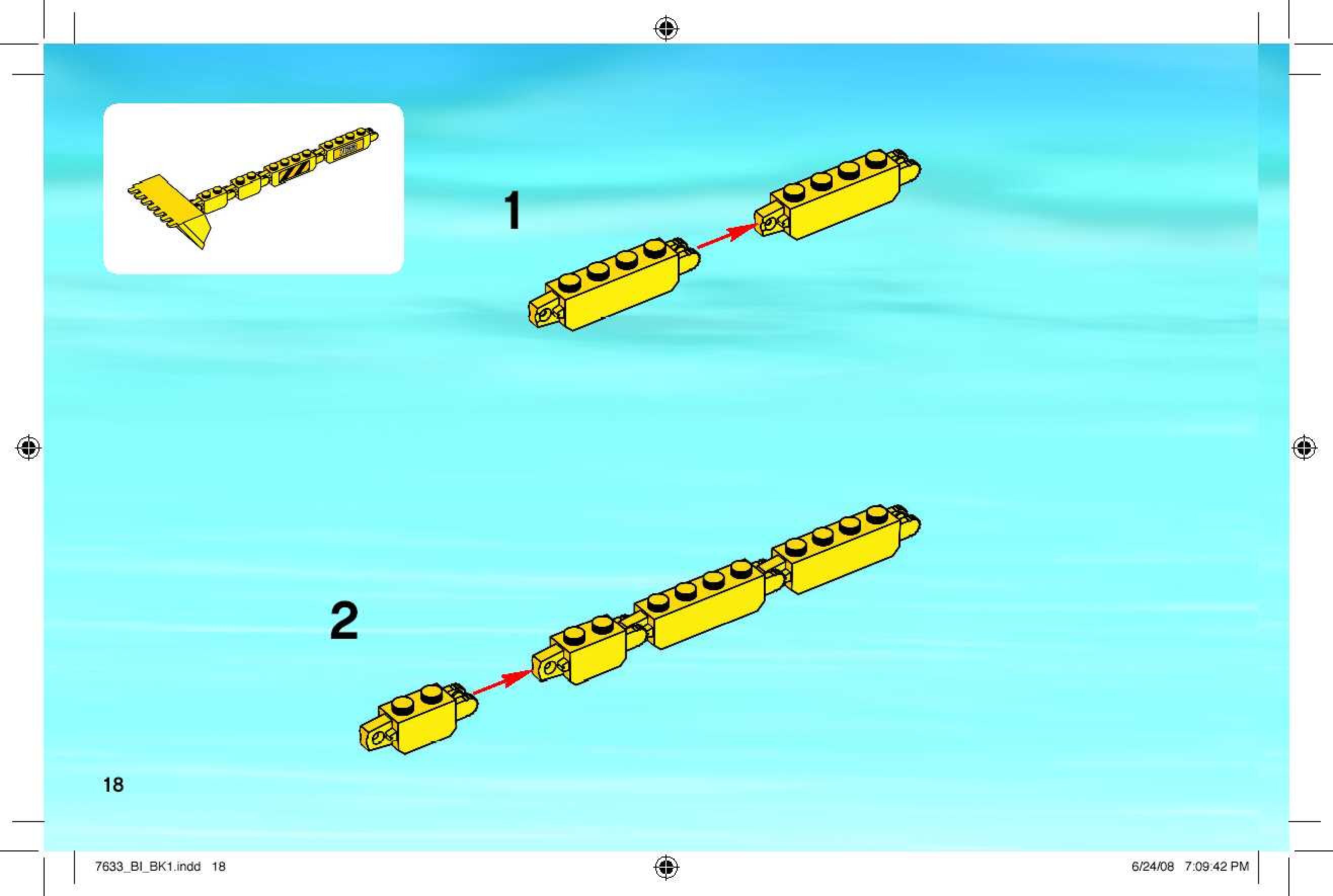 1

2

18

7633_BI_BK1.indd 18

6/24/08 7:09:42 PM