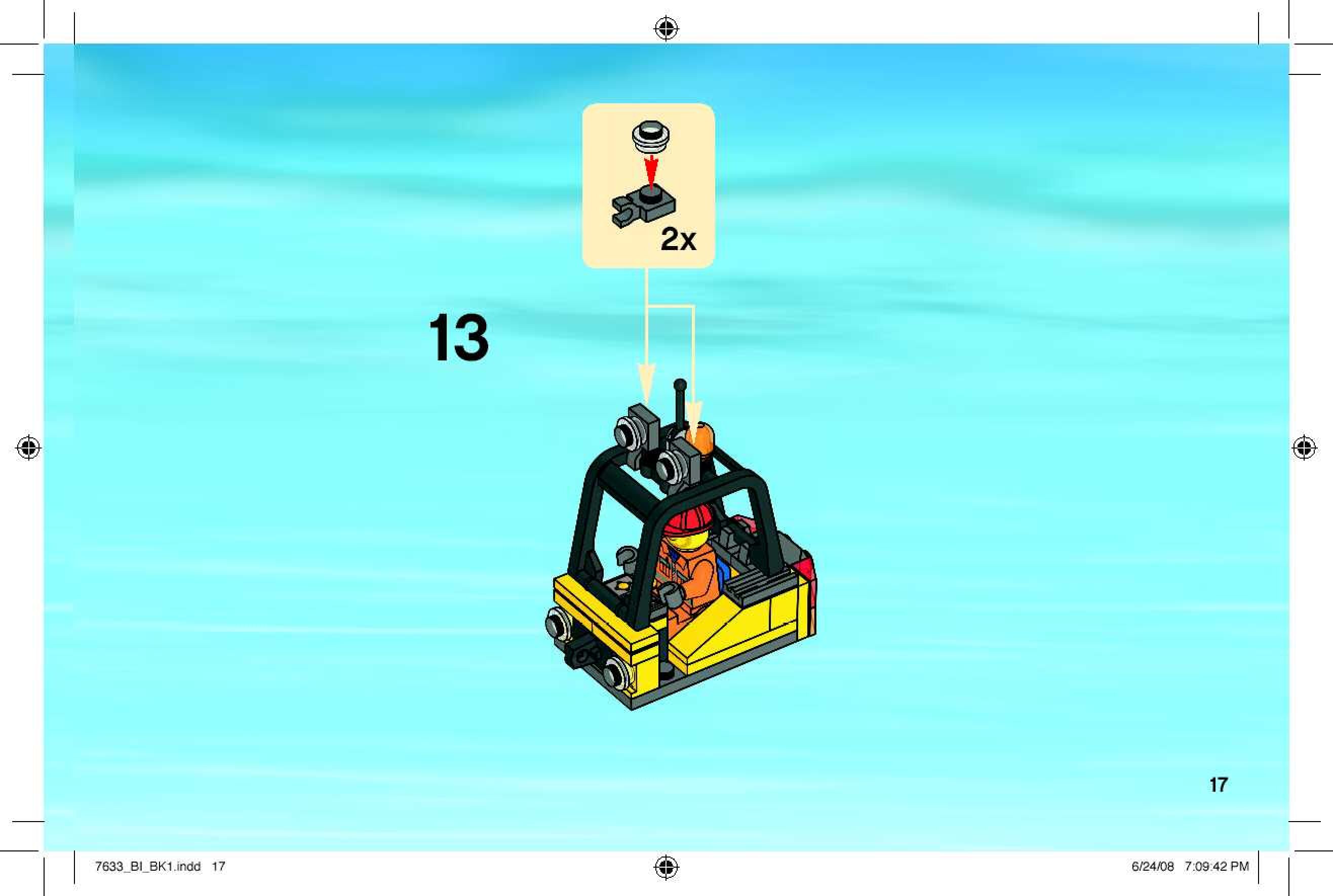 2x

13

17

7633_BI_BK1.indd 17

6/24/08 7:09:42 PM