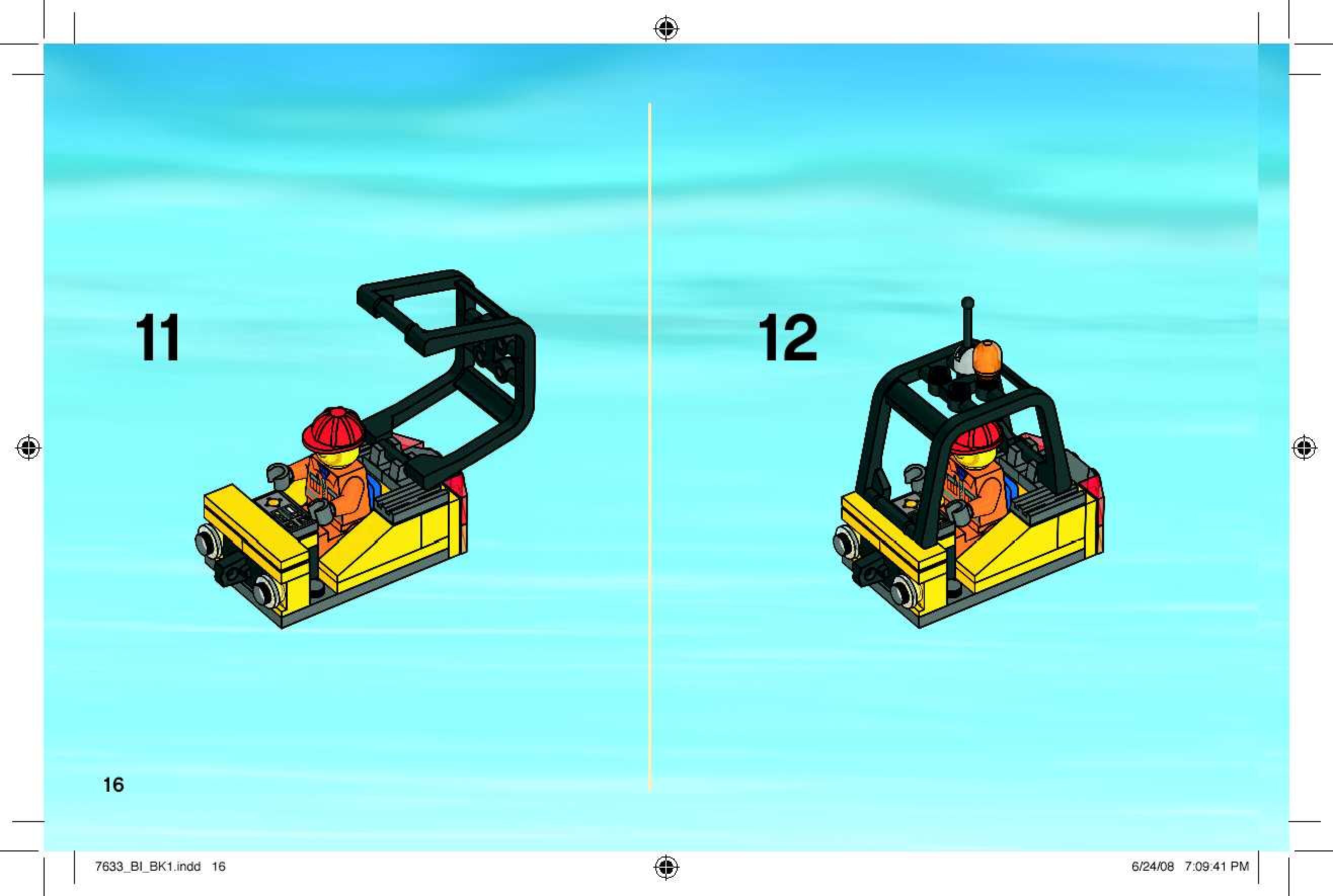 11

12

16

7633_BI_BK1.indd 16

6/24/08 7:09:41 PM