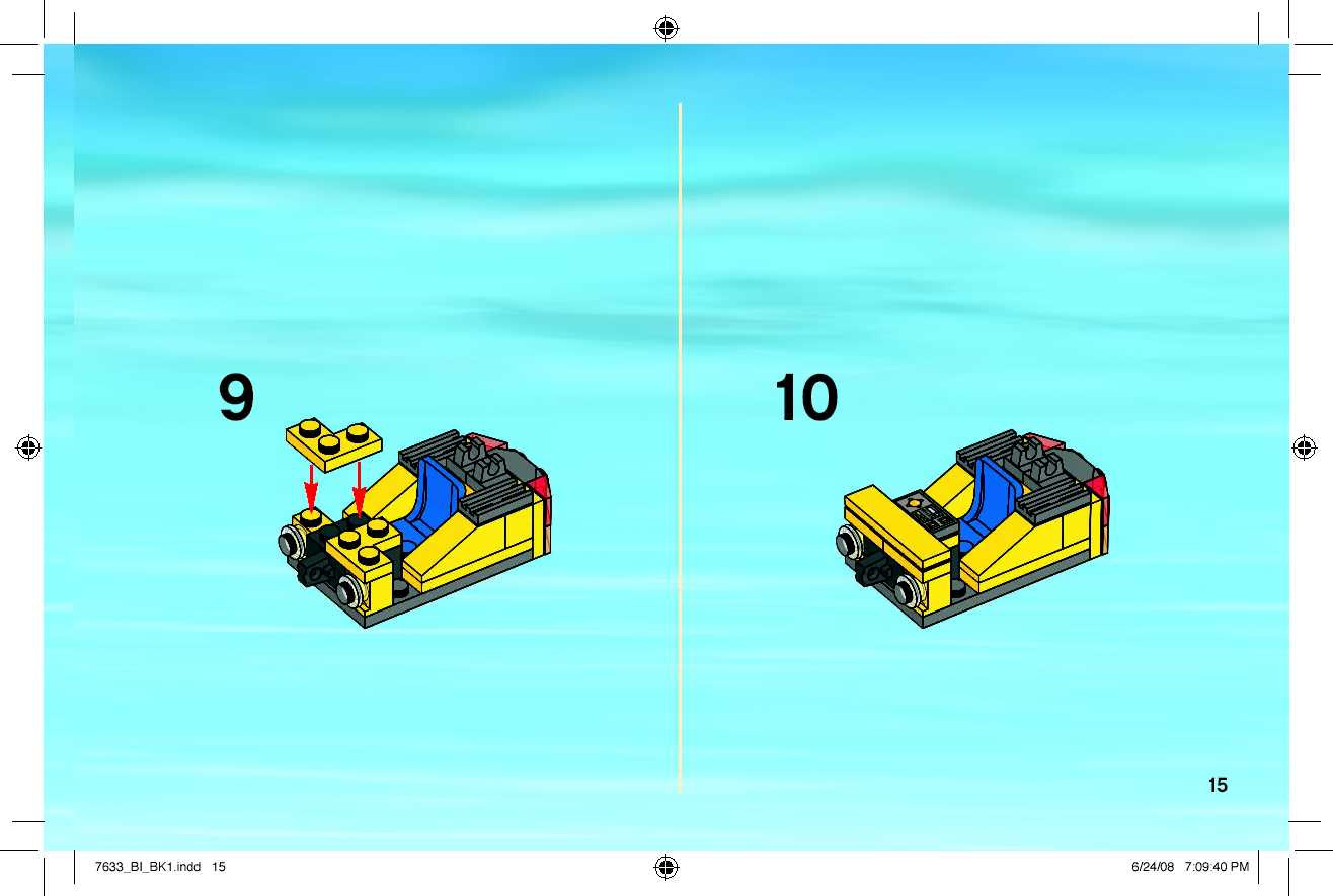 9

10

15

7633_BI_BK1.indd 15

6/24/08 7:09:40 PM