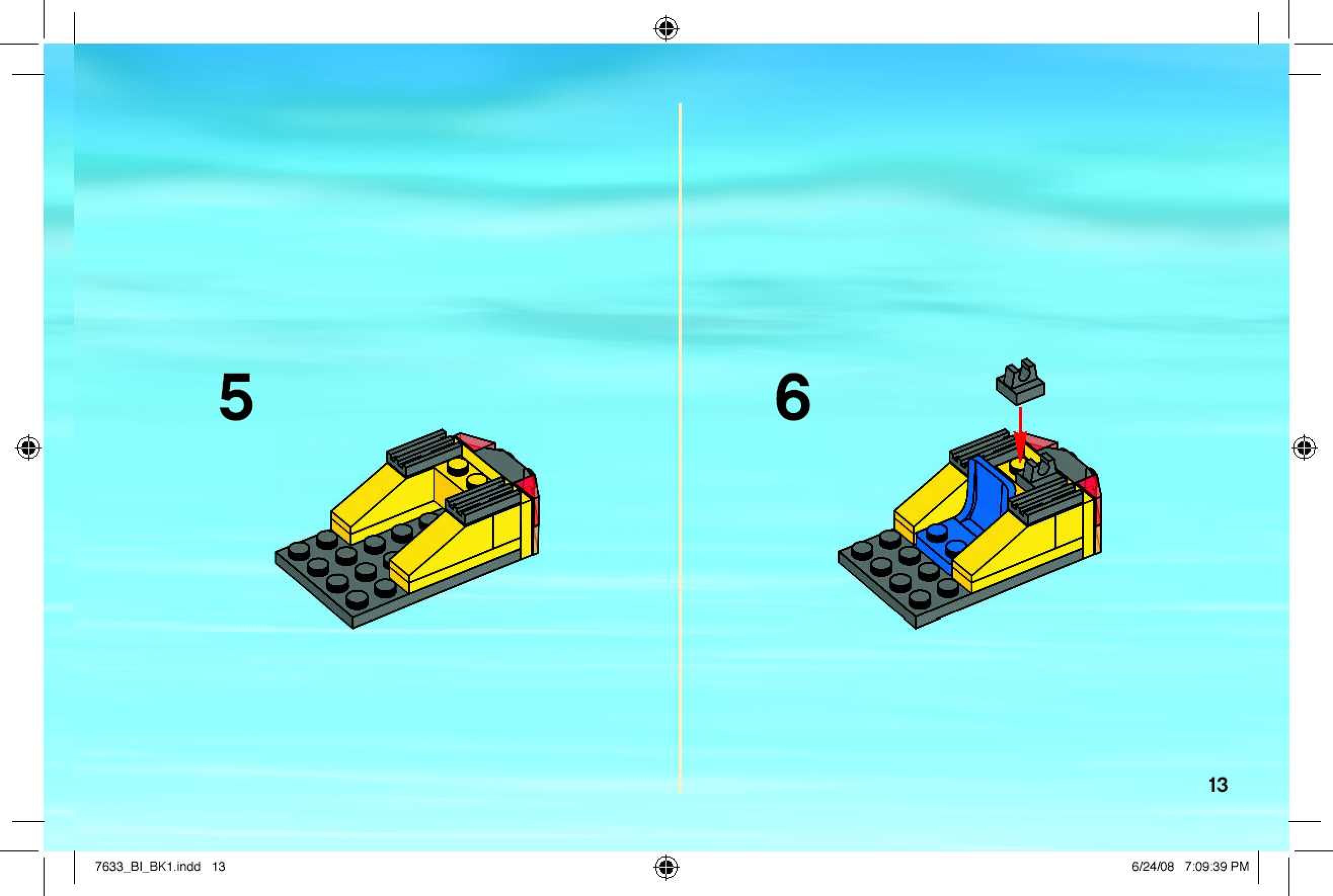 5

6

13

7633_BI_BK1.indd 13

6/24/08 7:09:39 PM