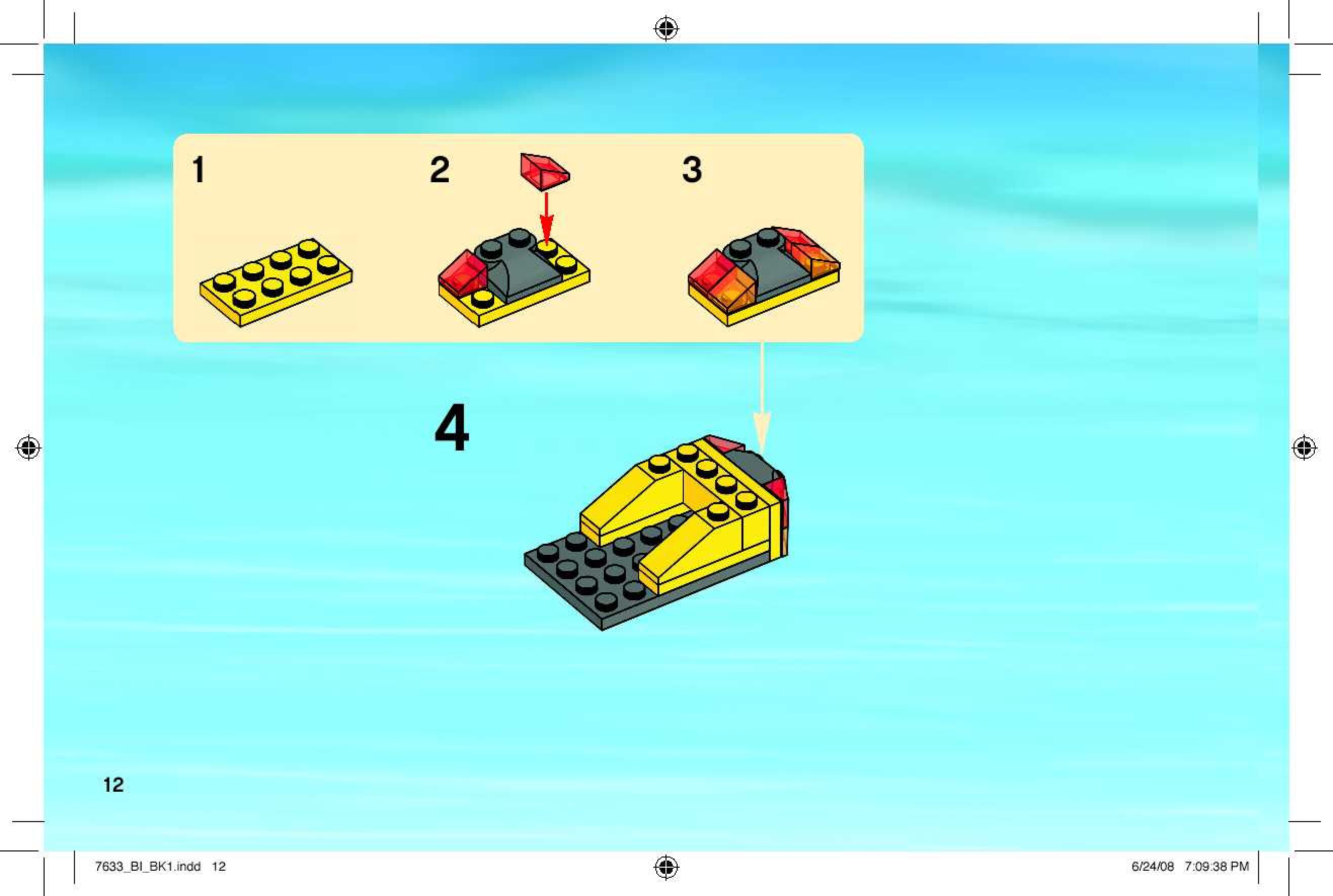 1

2

3

4

12

7633_BI_BK1.indd 12

6/24/08 7:09:38 PM