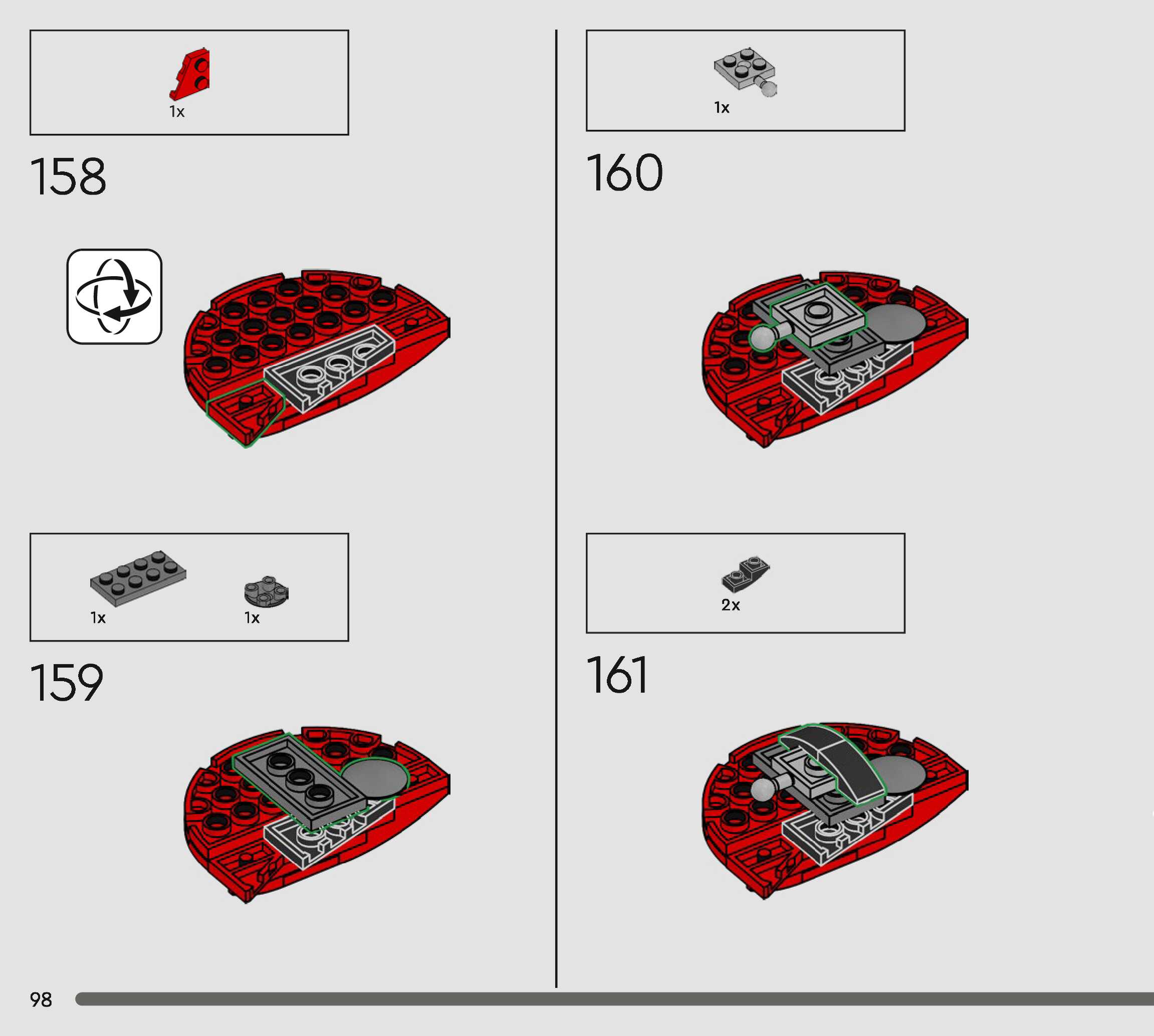 1x

158

1x    1x

159

1x

160

2x

161

98