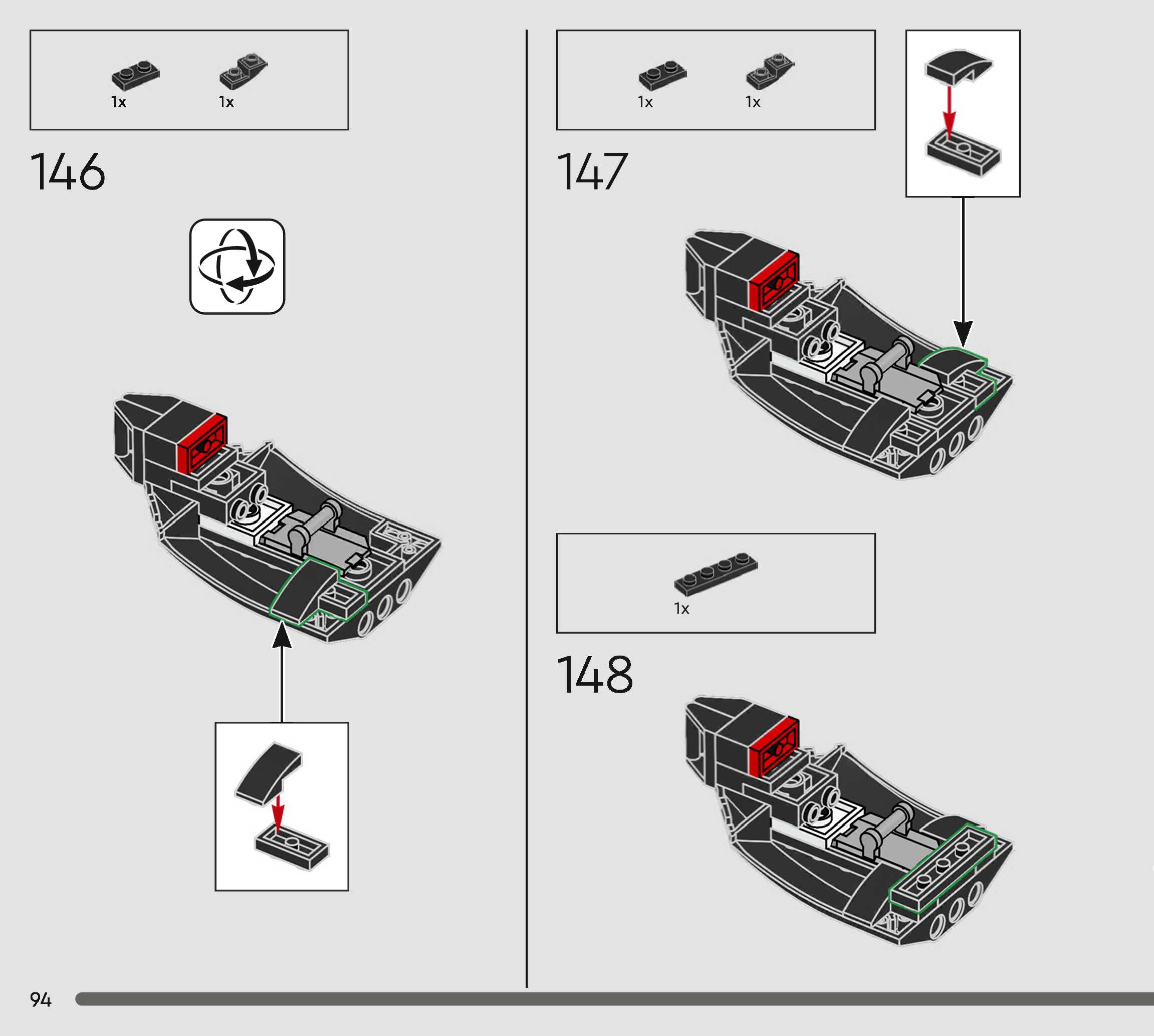 1x 1x

146

1x 1x

147

1x

148

94