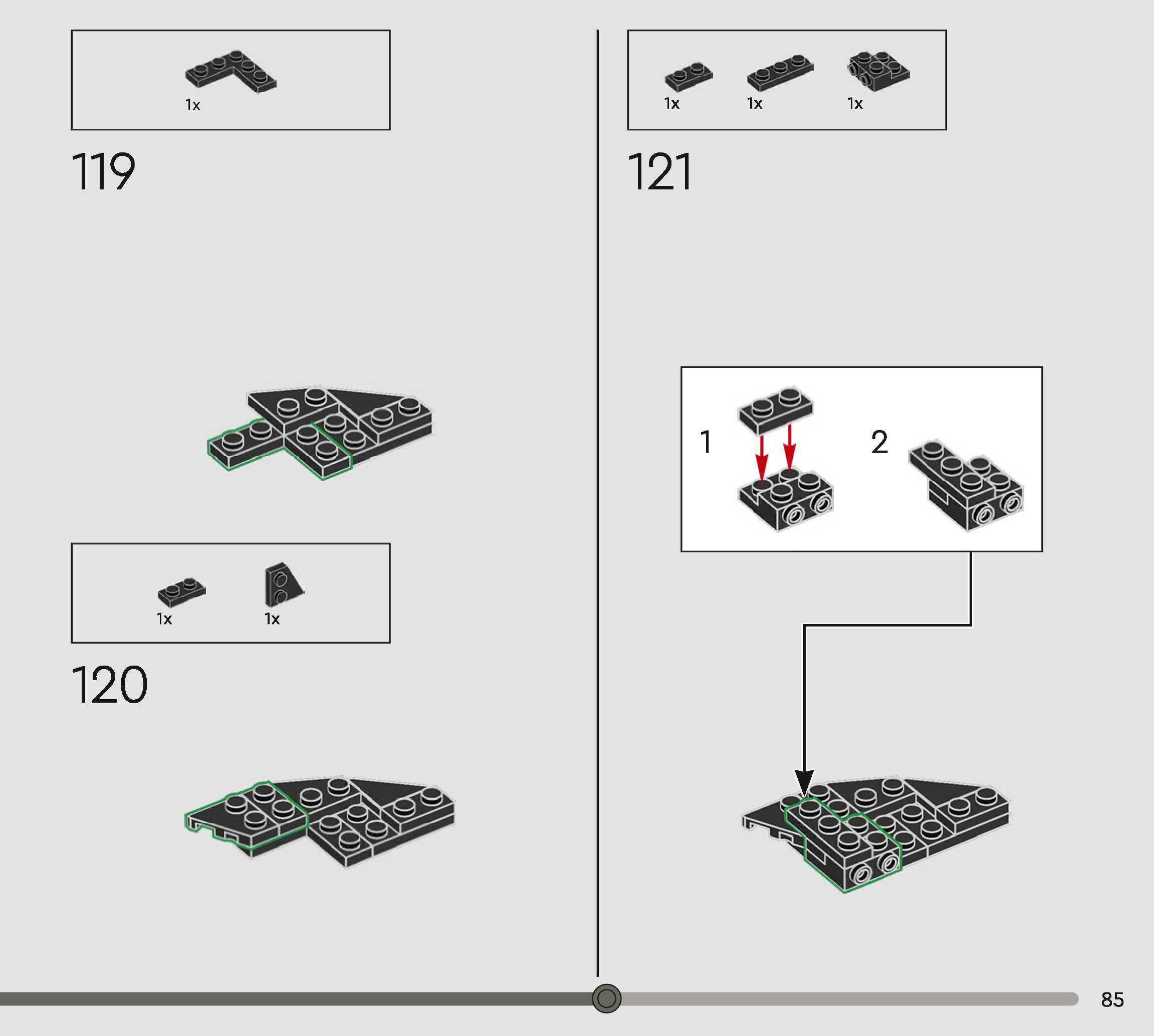 1x

119

1x 1x

120

1x 1x 1x

121

1

2

85