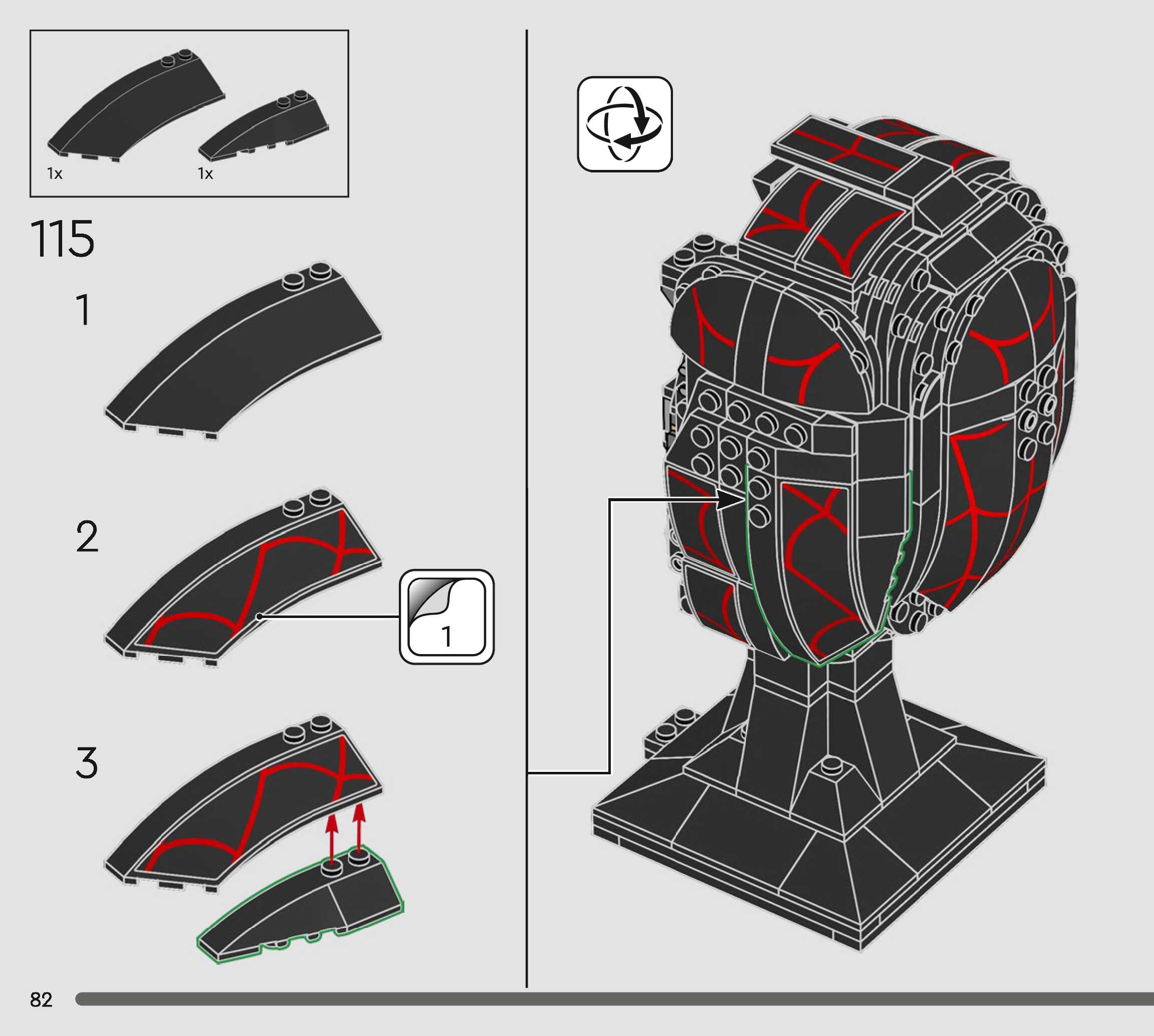 1x
1x

115

1

2

1

3

82