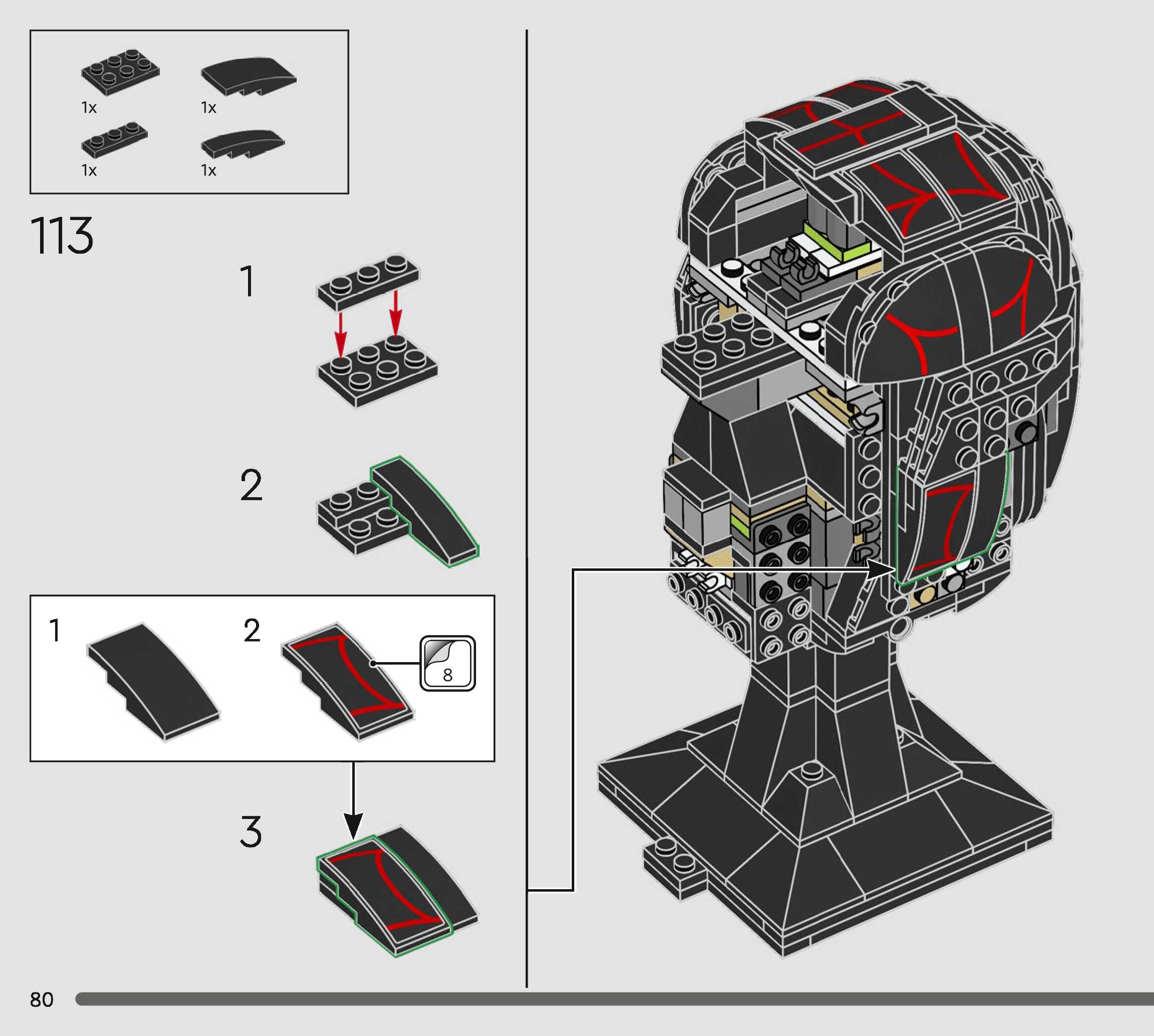 1x
1x
1x
1x

113

1

2

1

2

8

3

80