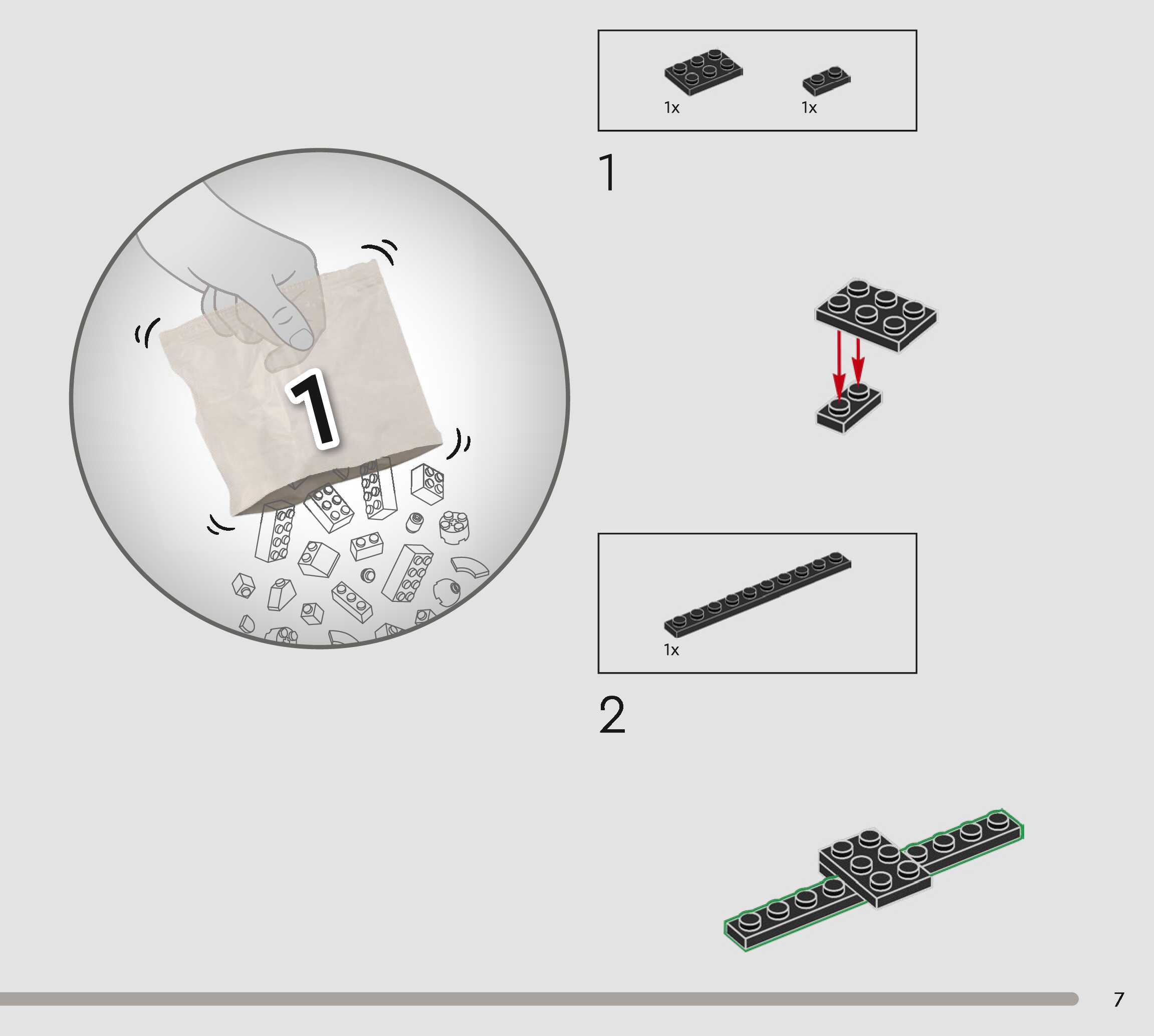 1

1x 1x

1

1x

2

7