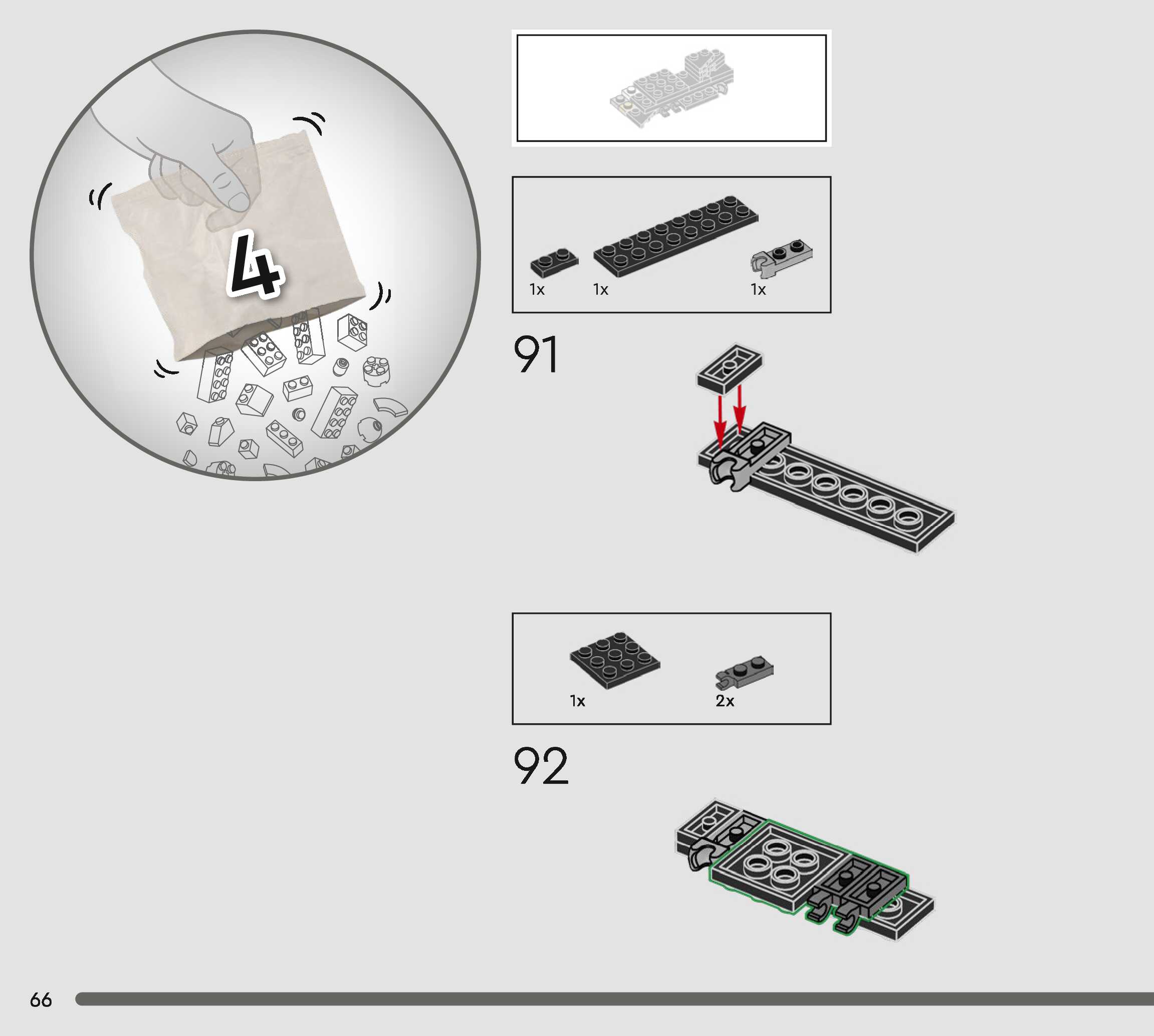 4

1x 1x 1x

91

1x 2x

92

66