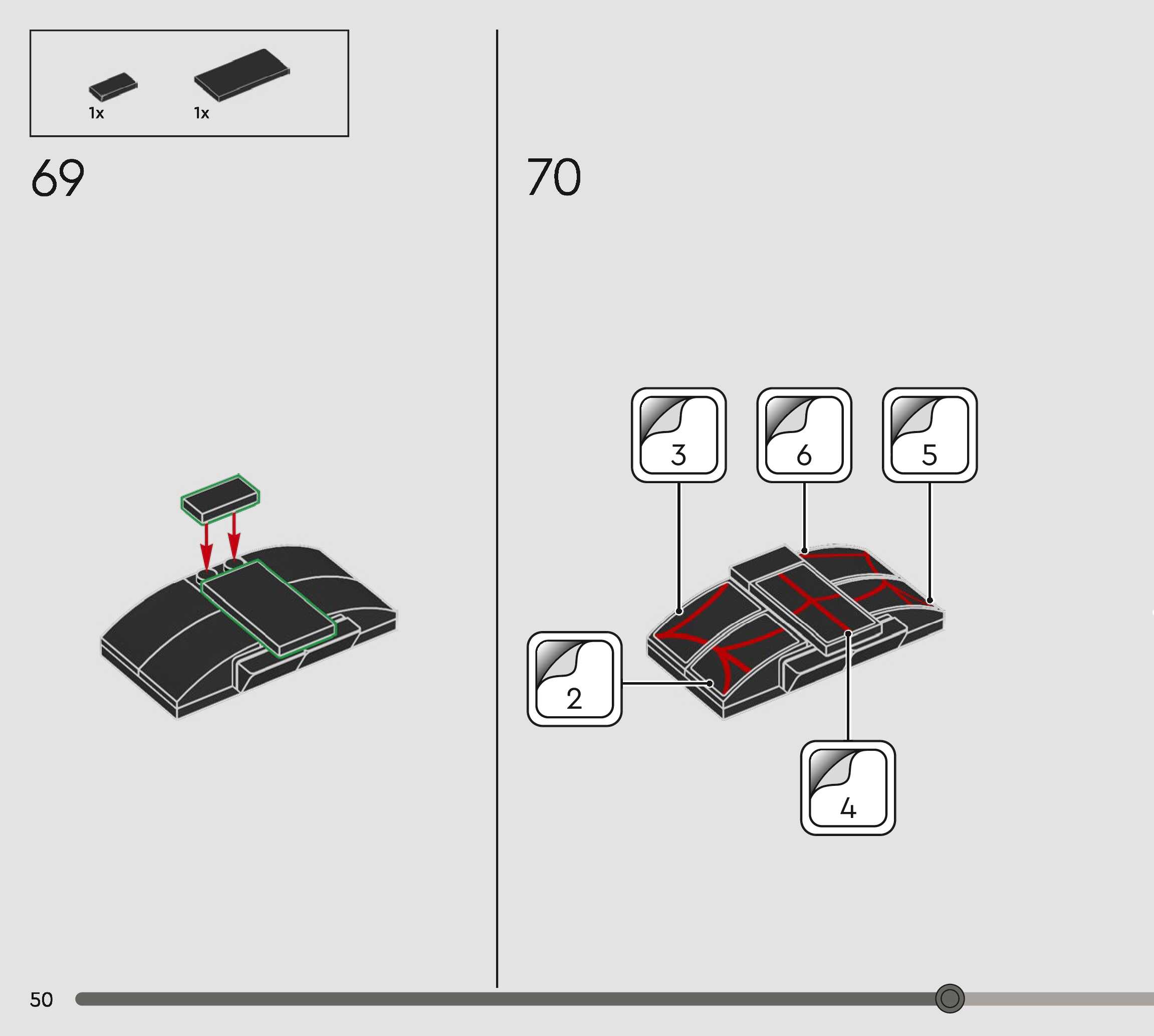 1x 1x

69

70

3 6 5

2

4

50