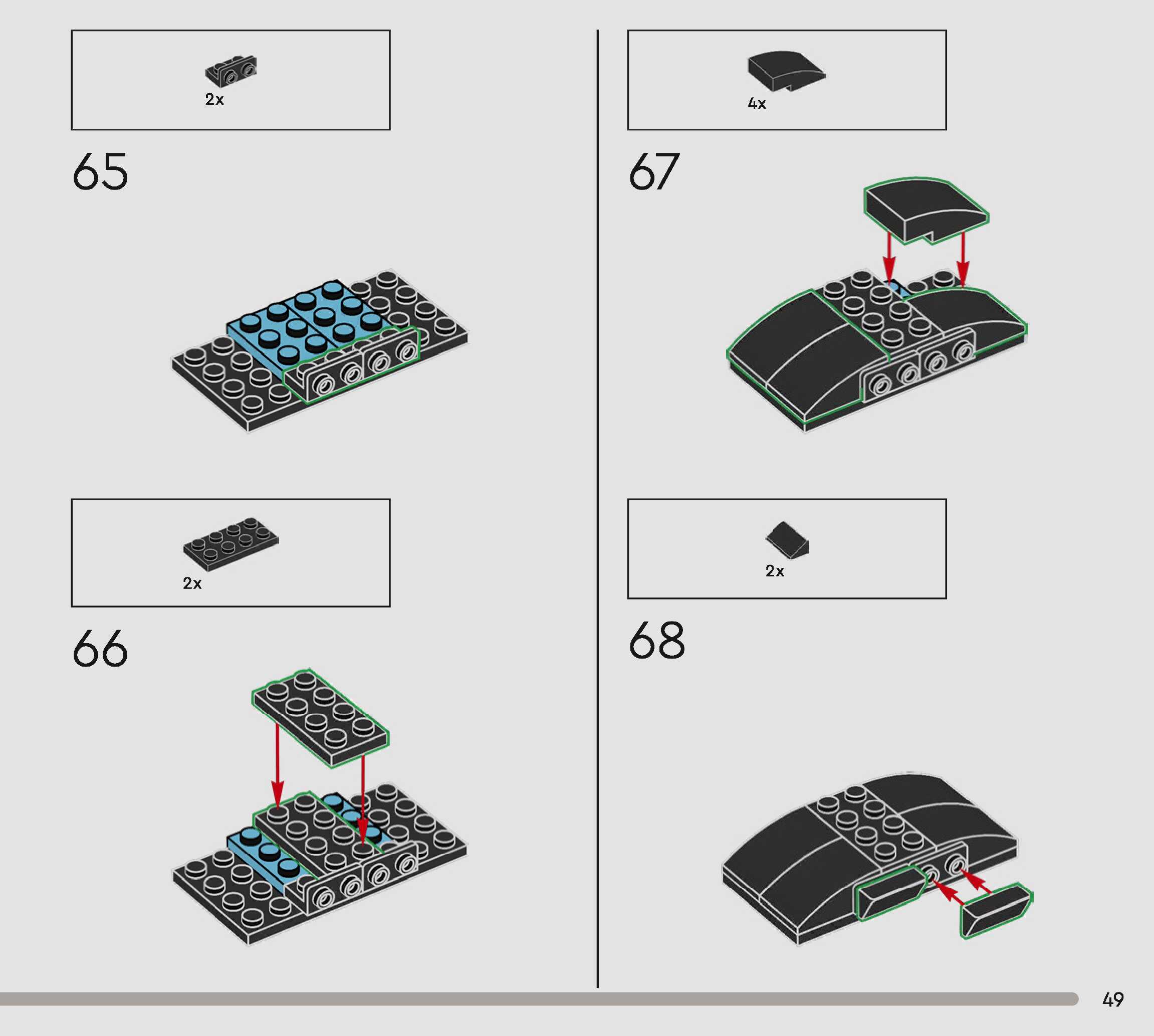 2x

65

2x

66

4x

67

2x

68

49