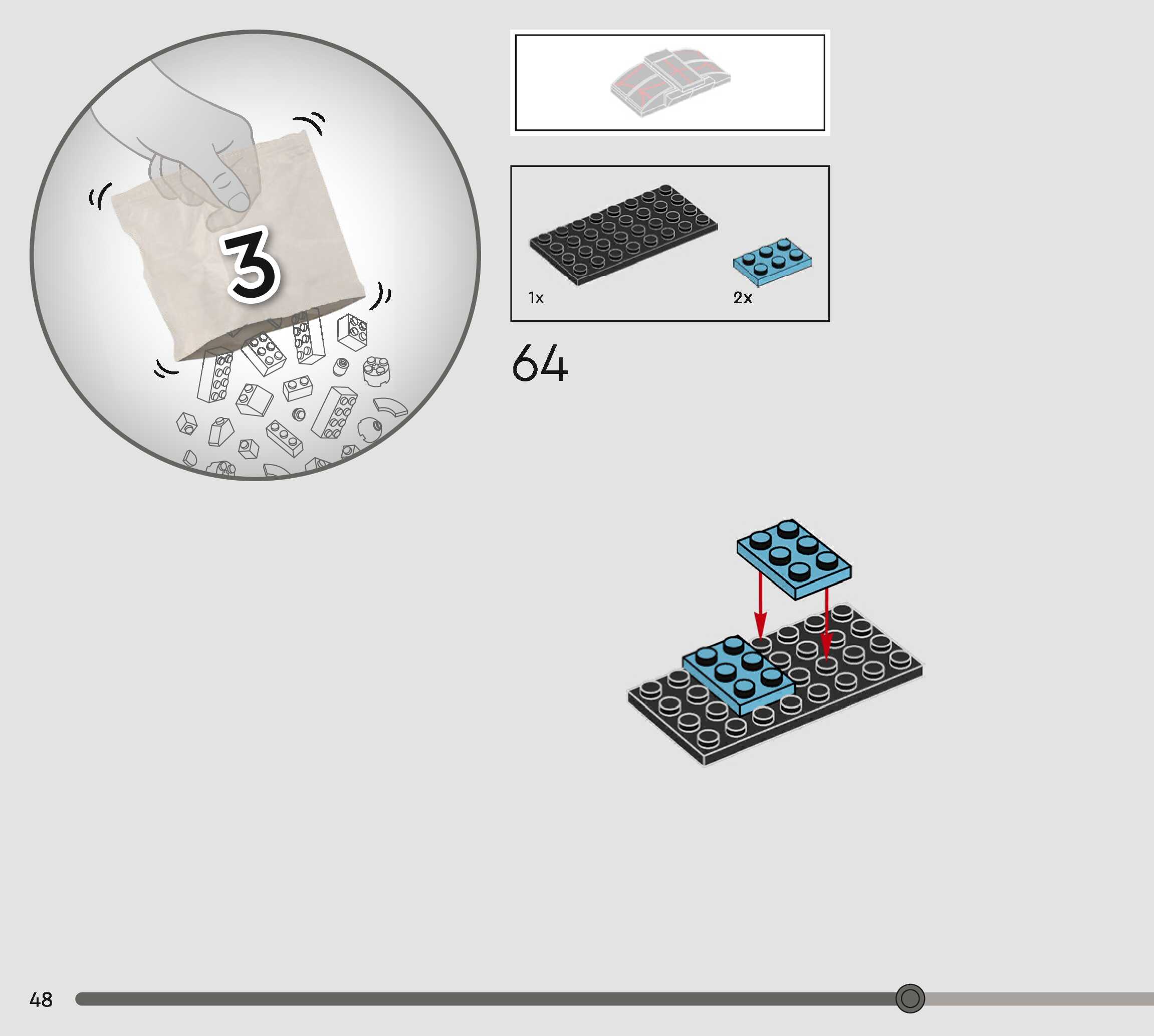 3

1x

2x

64

48