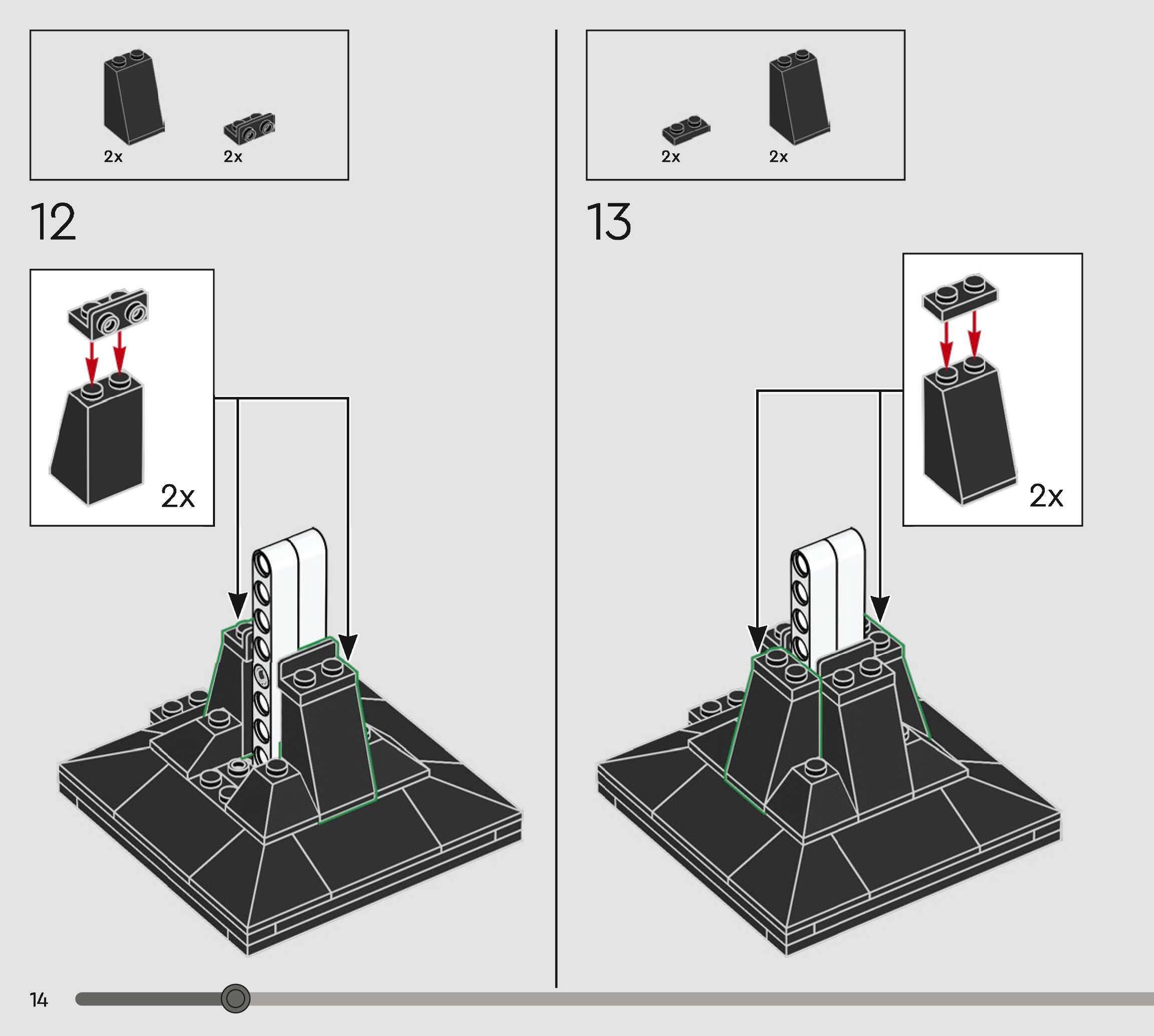 2x 2x

12

2x

2x 2x

13

2x

14