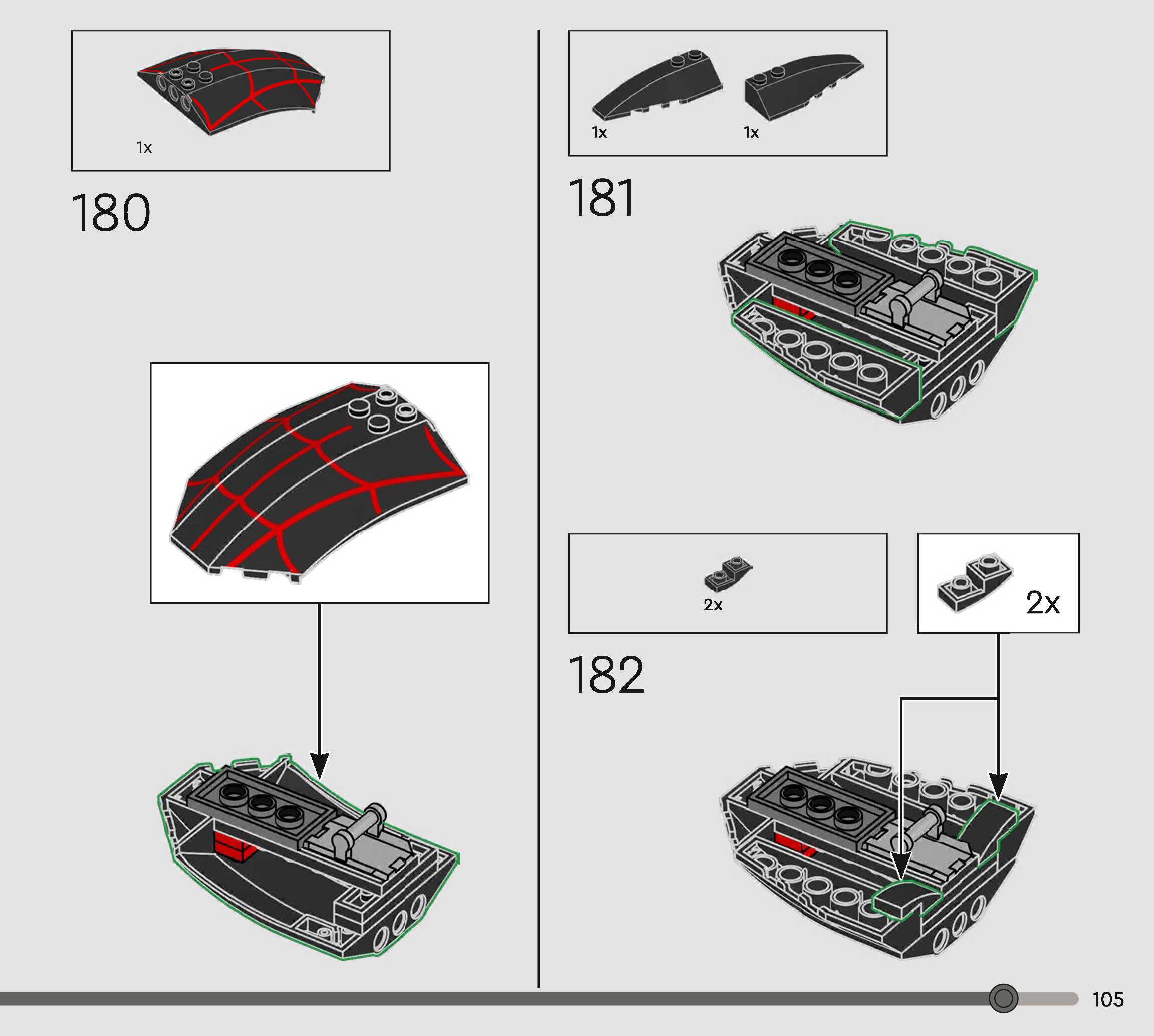 1x

180

1x

1x

181

2x

2x

182

105