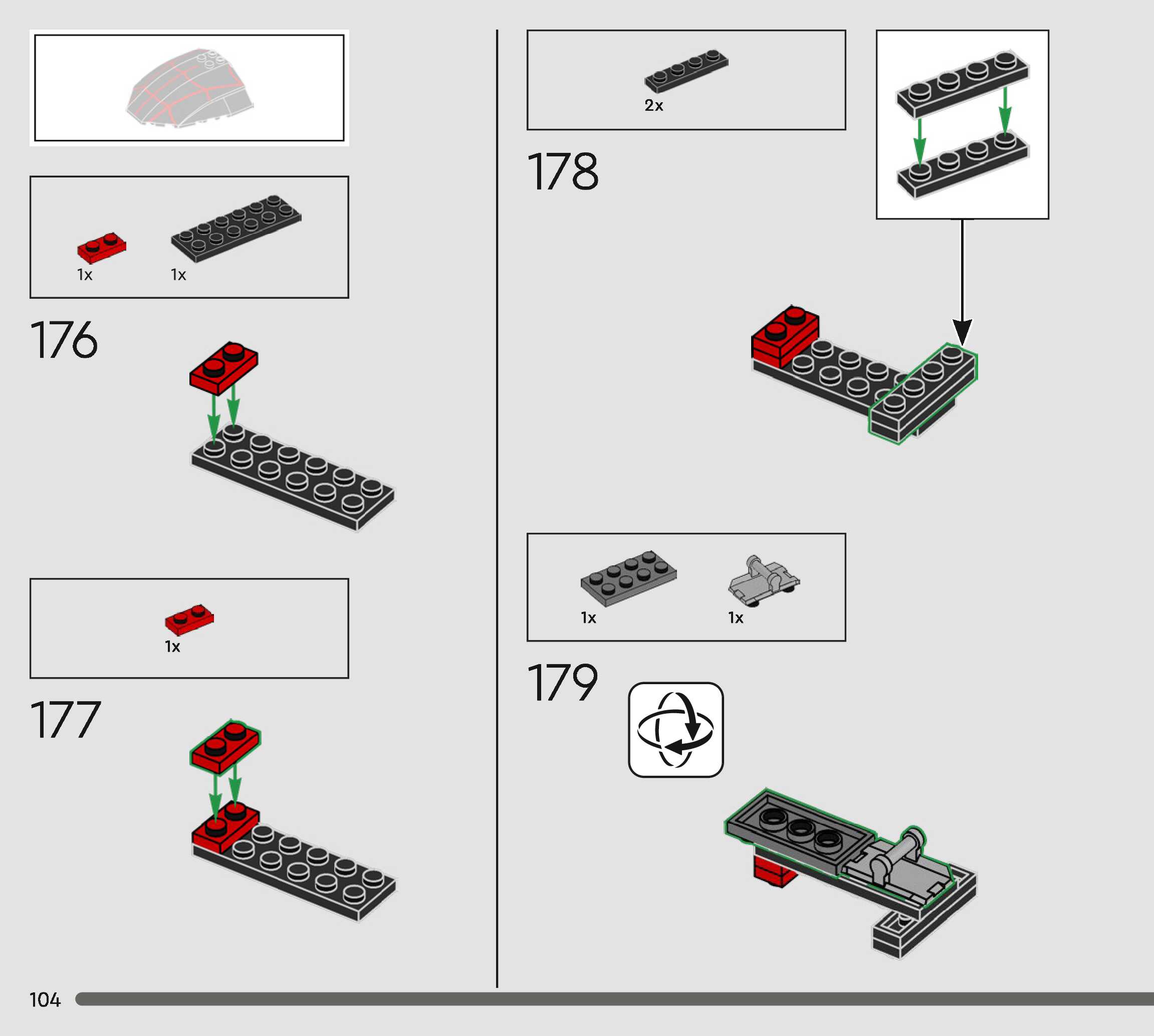 1x 1x

176

1x

177

2x

178

1x 1x

179

104