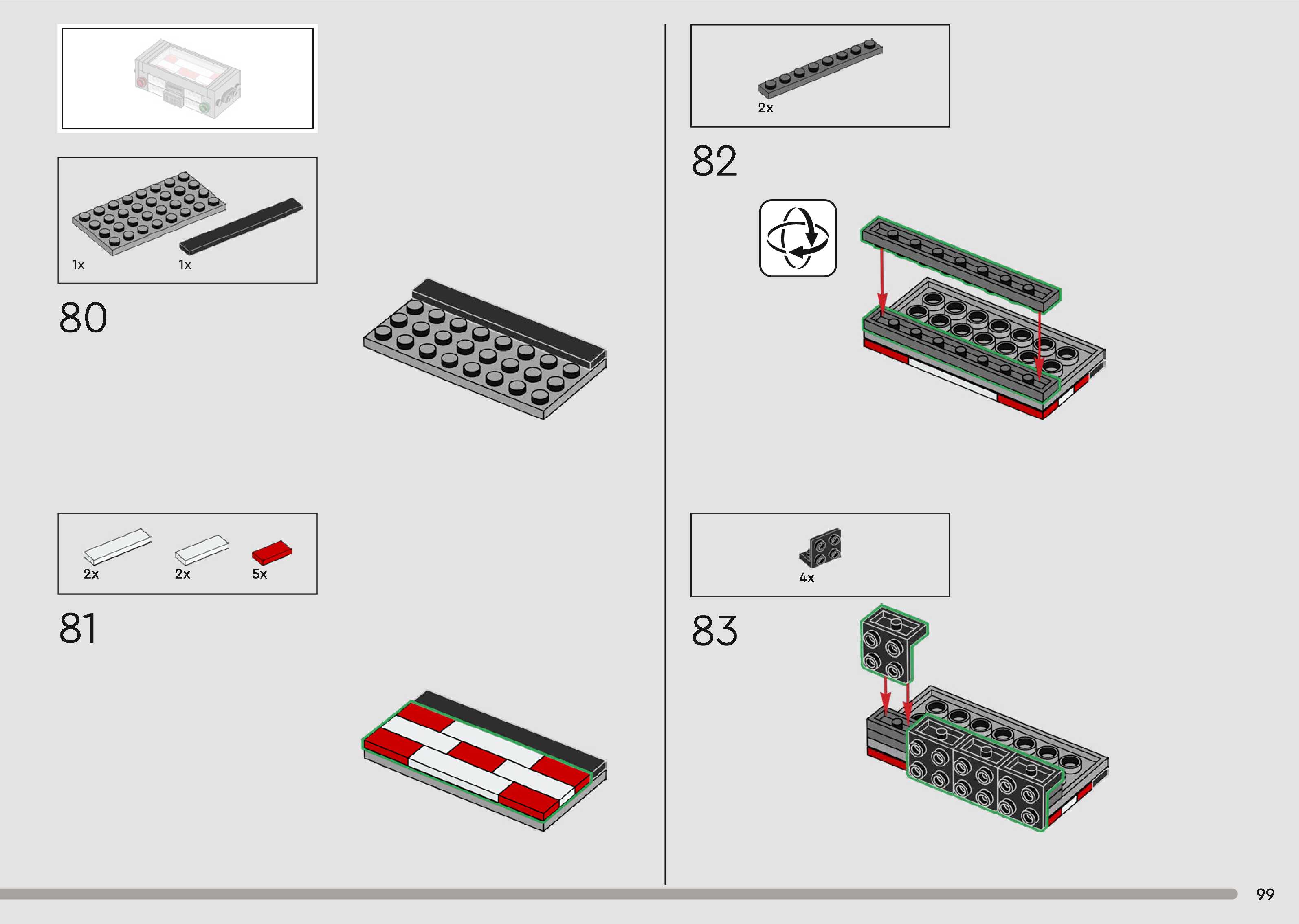 1x
1x
80

2x
2x
5x
81

2x
82

4x
83

99