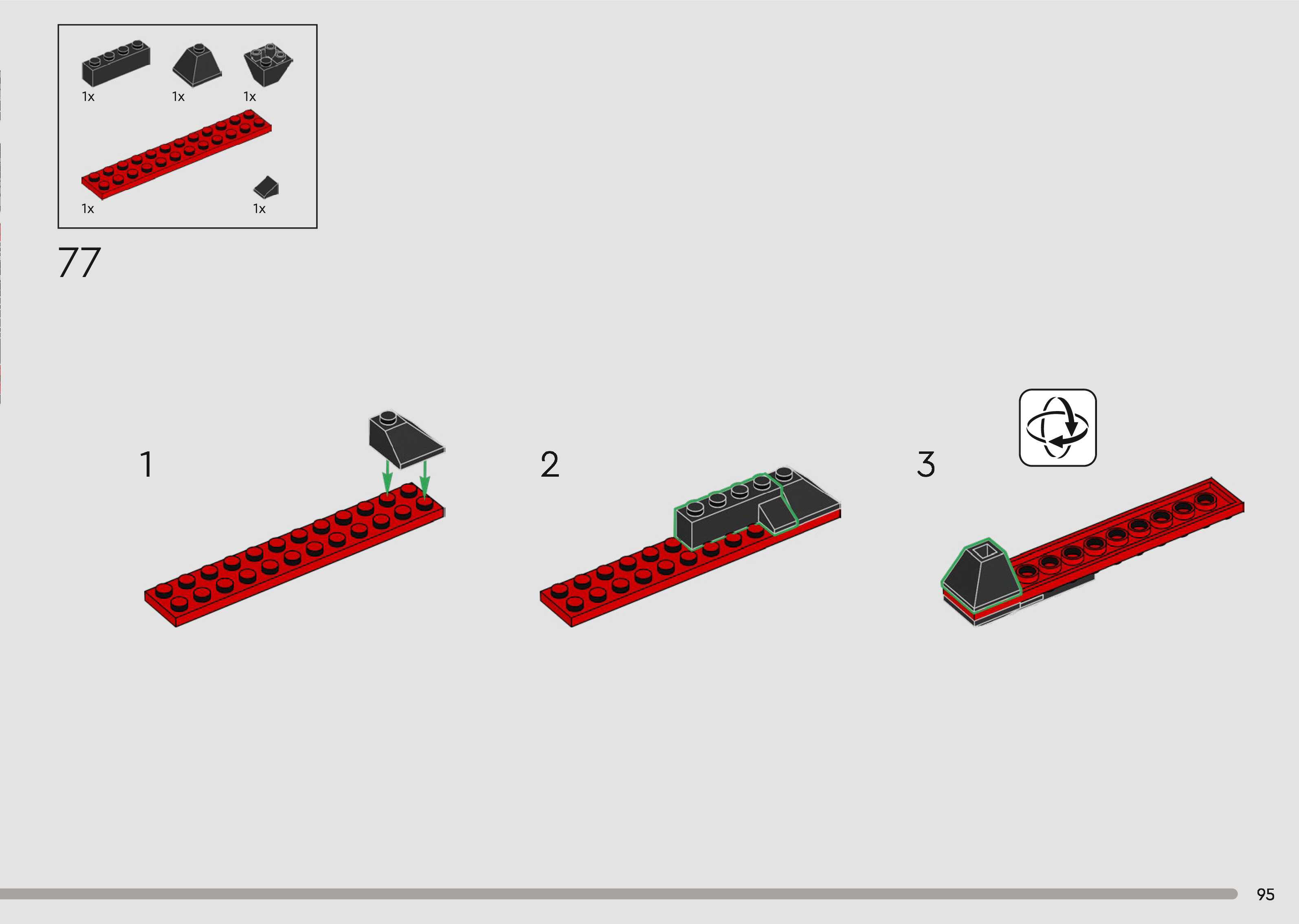 1x 1x 1x

1x 1x

77

1

2

3

95