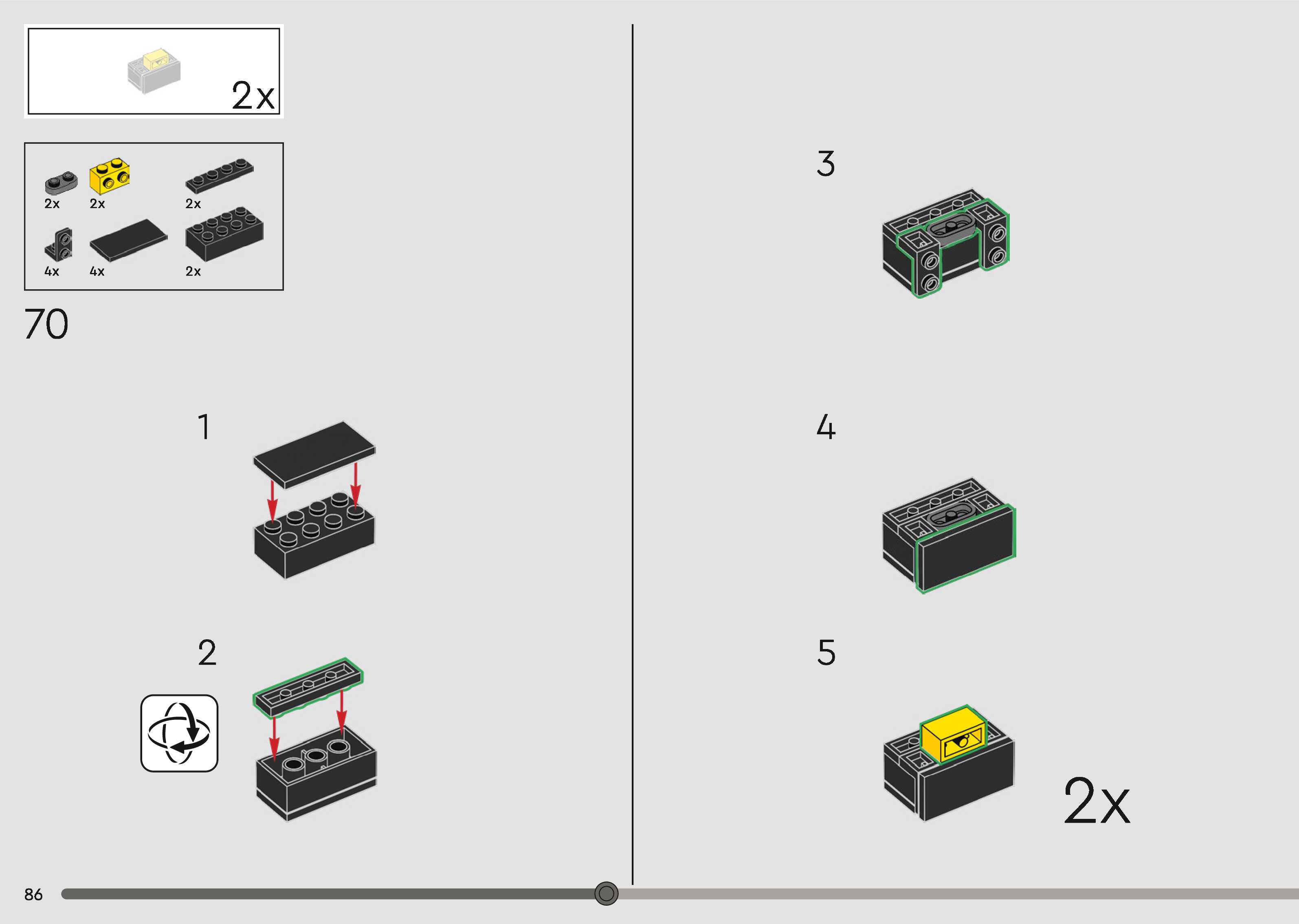 2x

2x 2x 2x

4x 4x 2x

70

1

2

3

4

5

2x

86