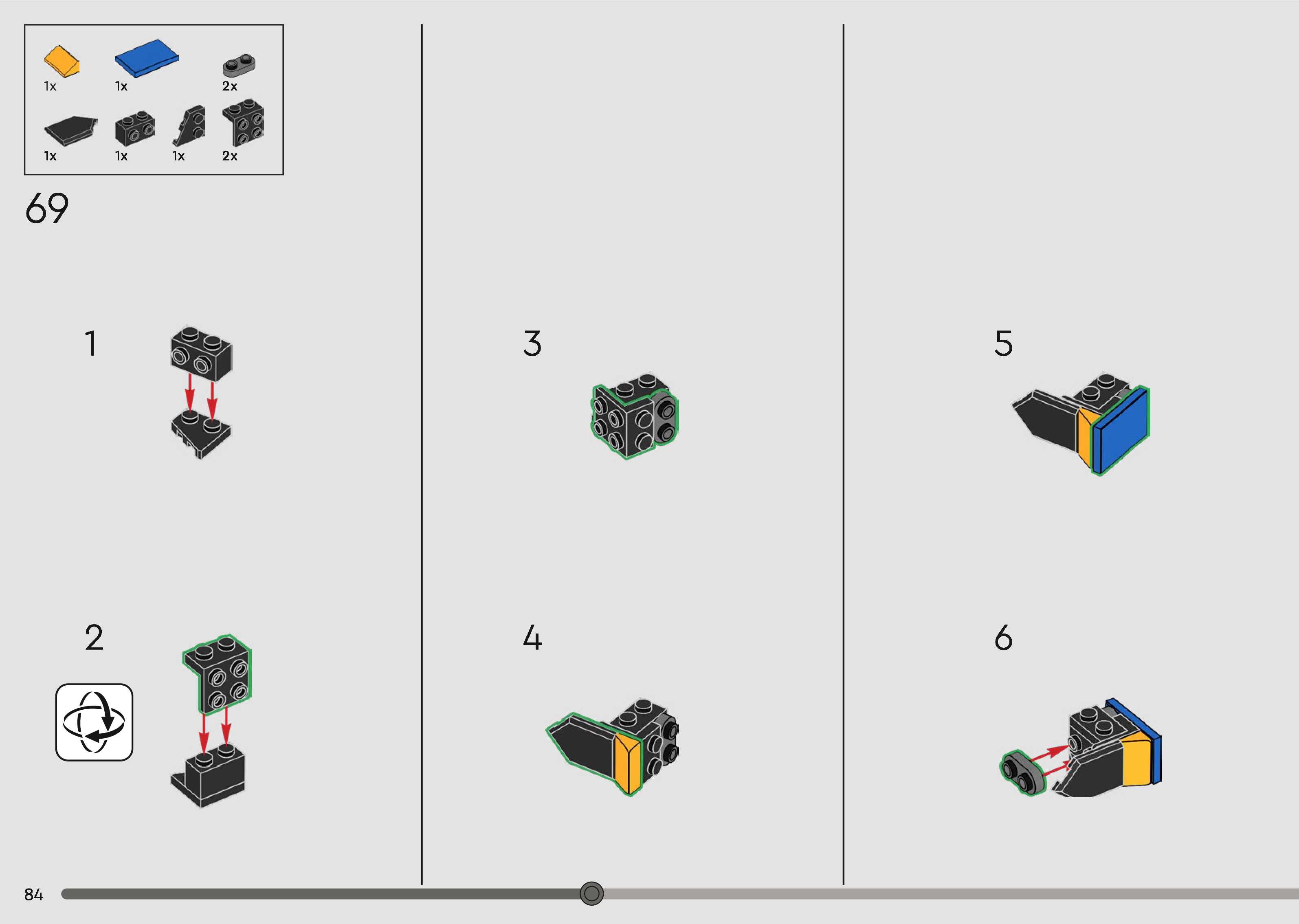 1x 1x 2x

1x 1x 1x 2x

69

1

2

3

4

5

6

84