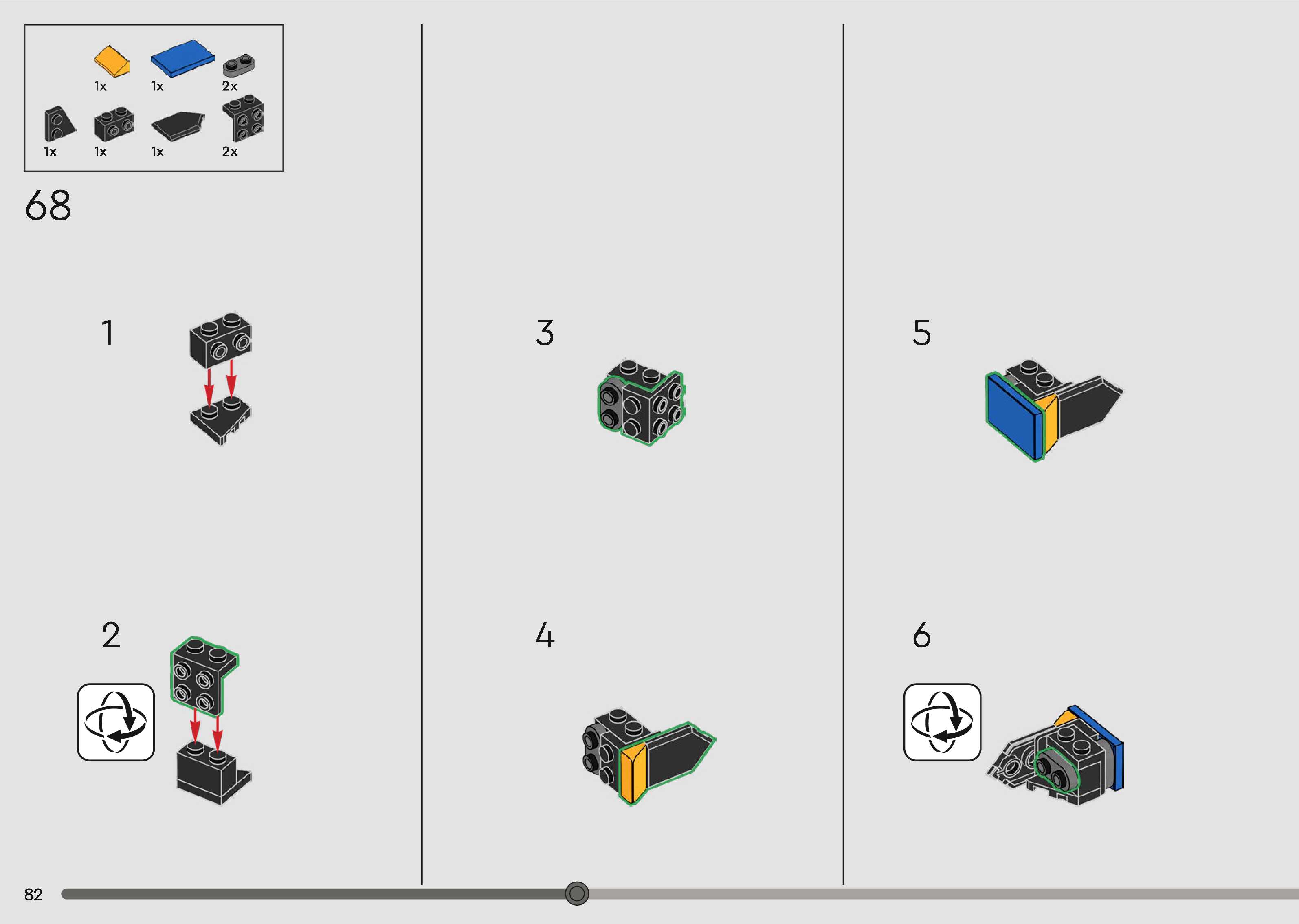 1x 1x 2x
1x 1x 1x 2x

68

1

2

3

4

5

6

82