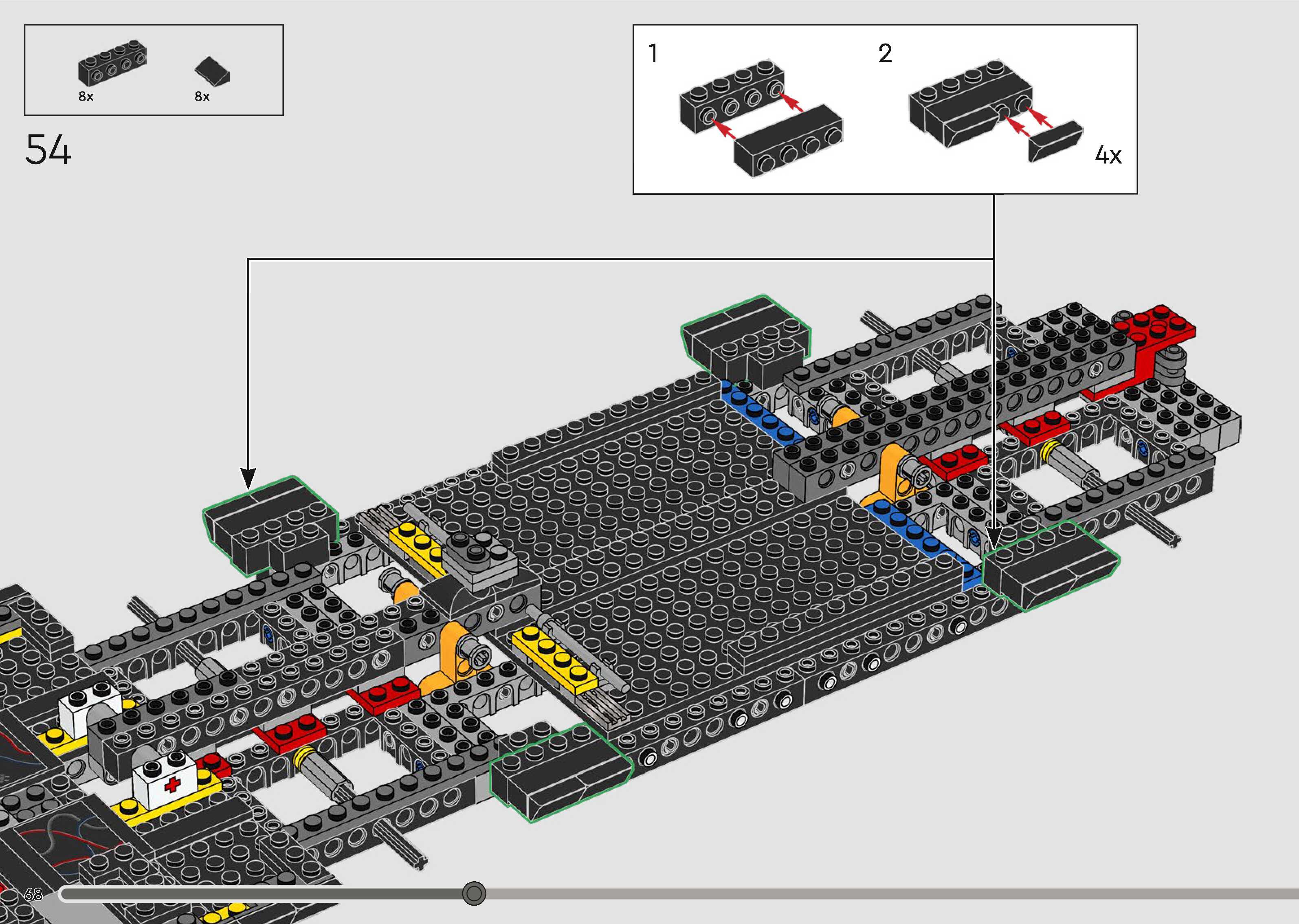 8x
8x

54

1

2

4x

68