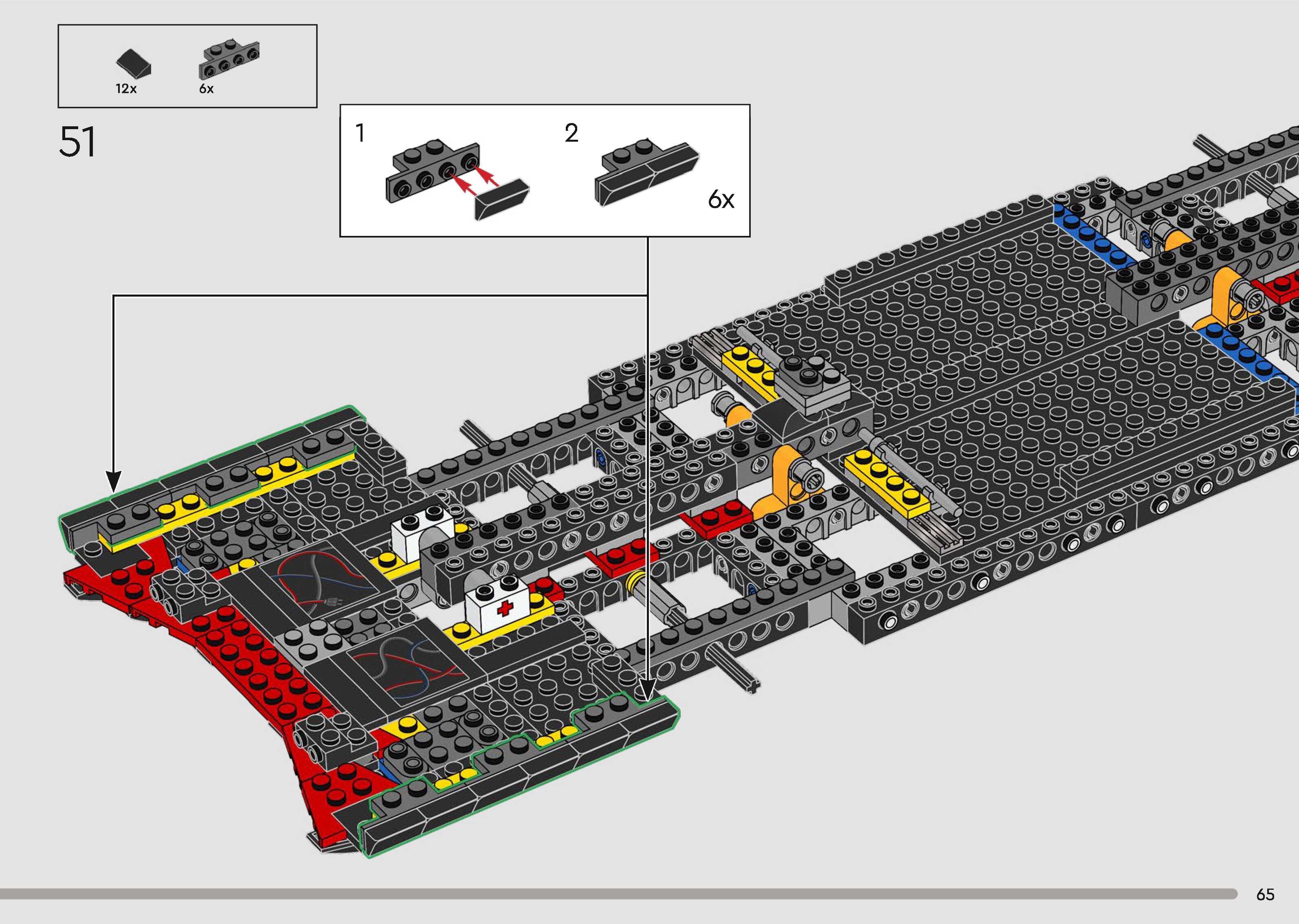 12x 6x

51

1

2

6x

65